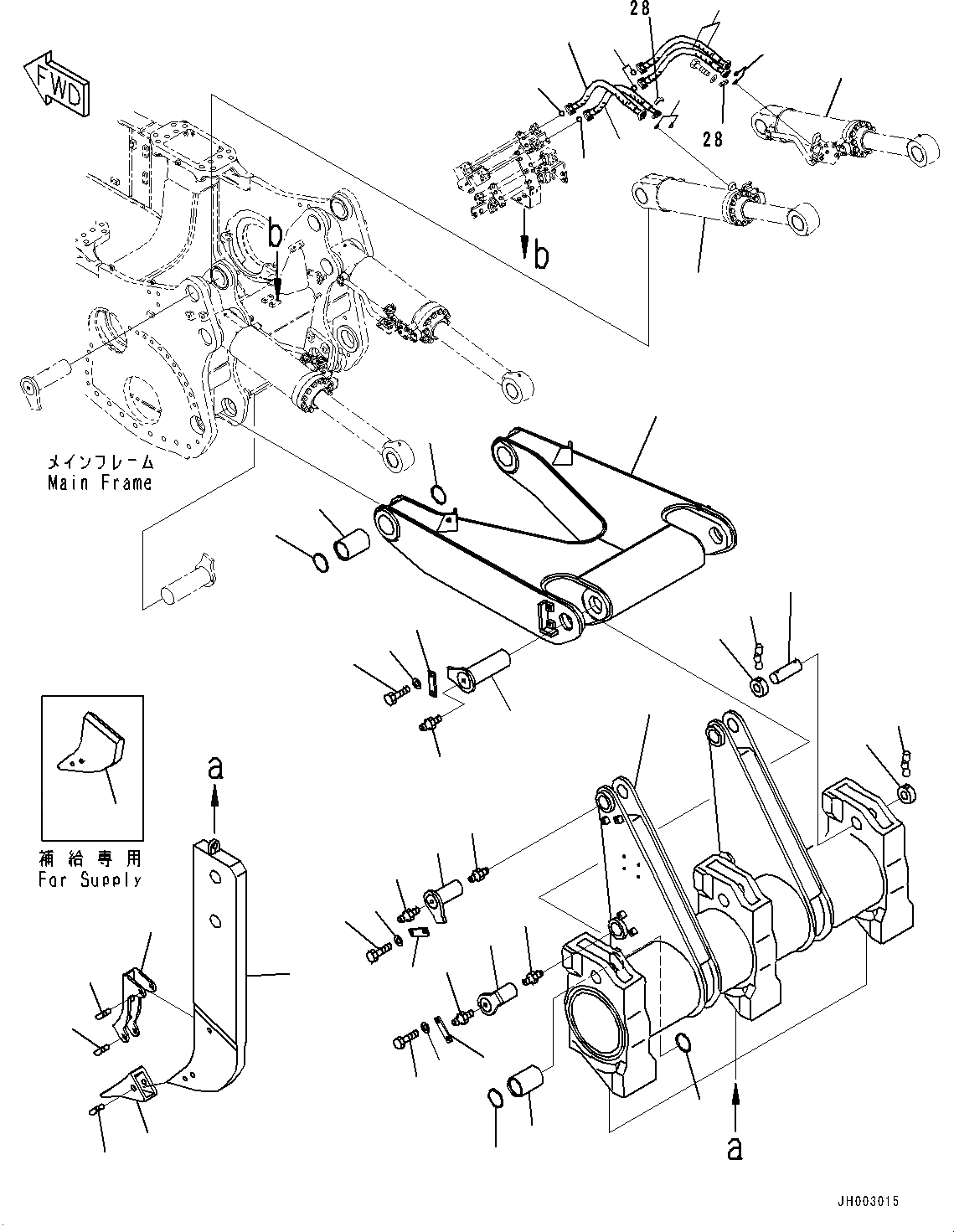 FWD

28

28

b

b

メインフレーム
Main Frame

a

補給専用
For Supply

a

JH003015