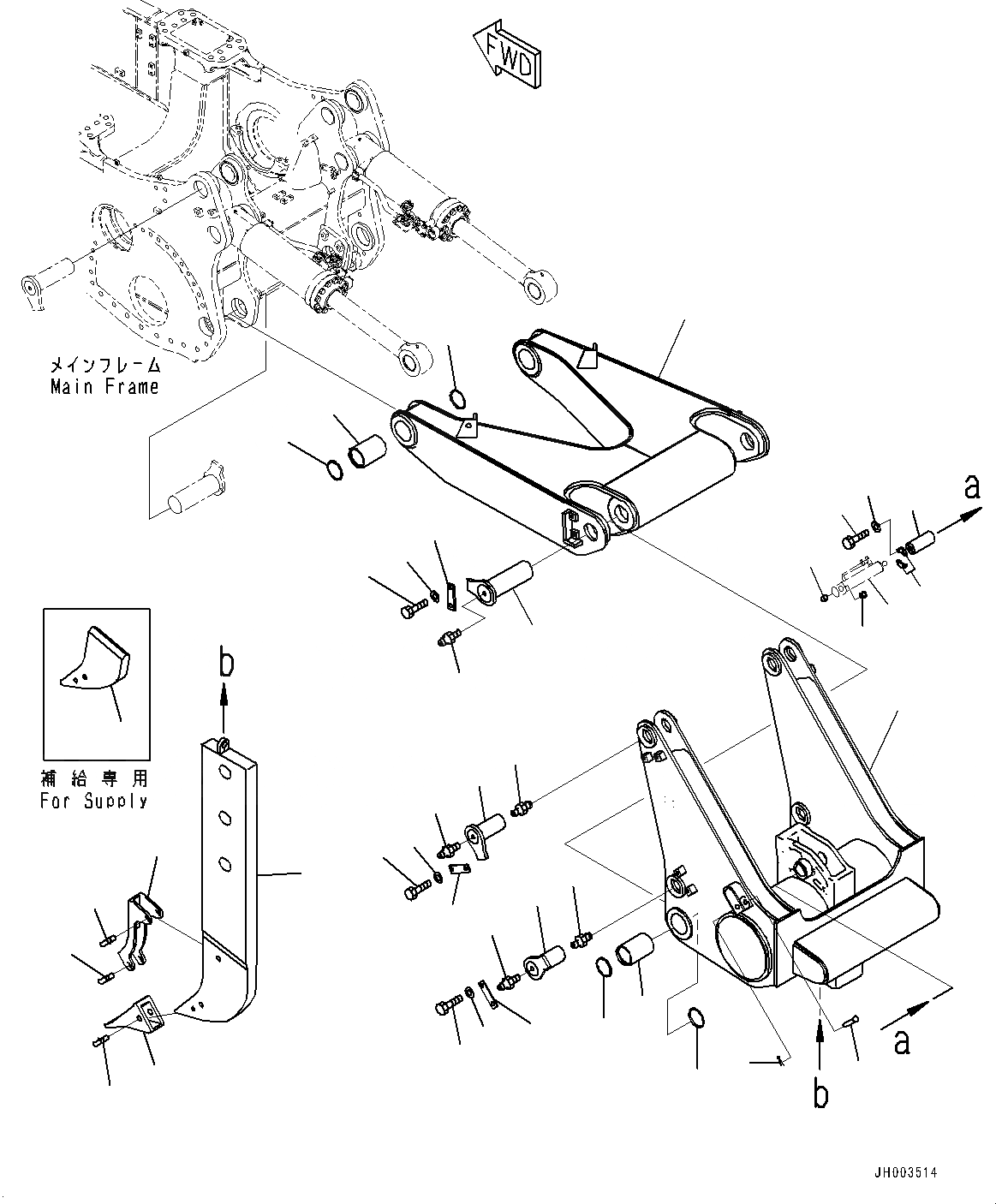 FWD

メインフレーム
Main Frame

a

b

補給専用
For Supply

a

b

JH003514