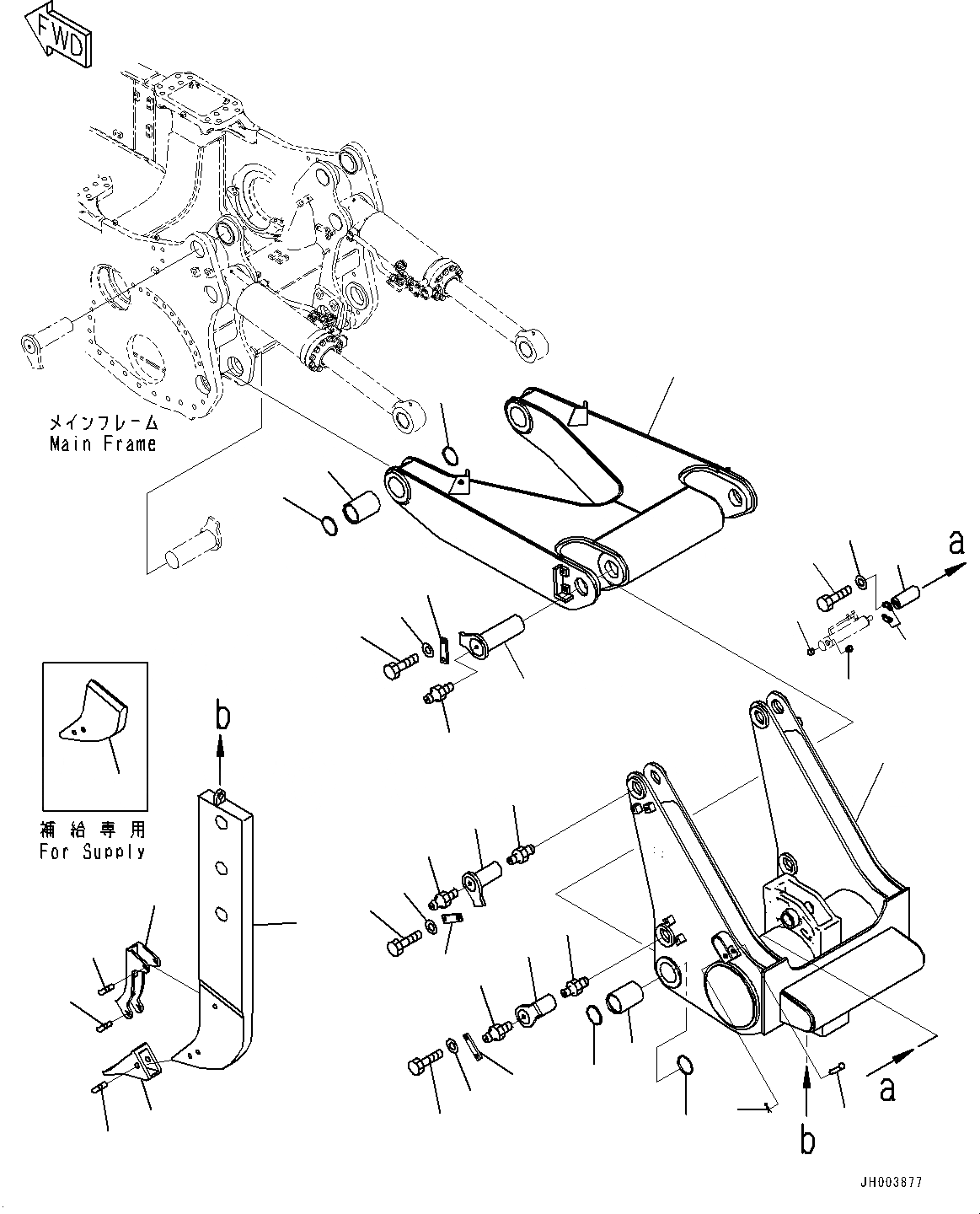 FWD

メインフレーム
Main Frame

a

b

補給専用
For Supply

a

b

JH003877