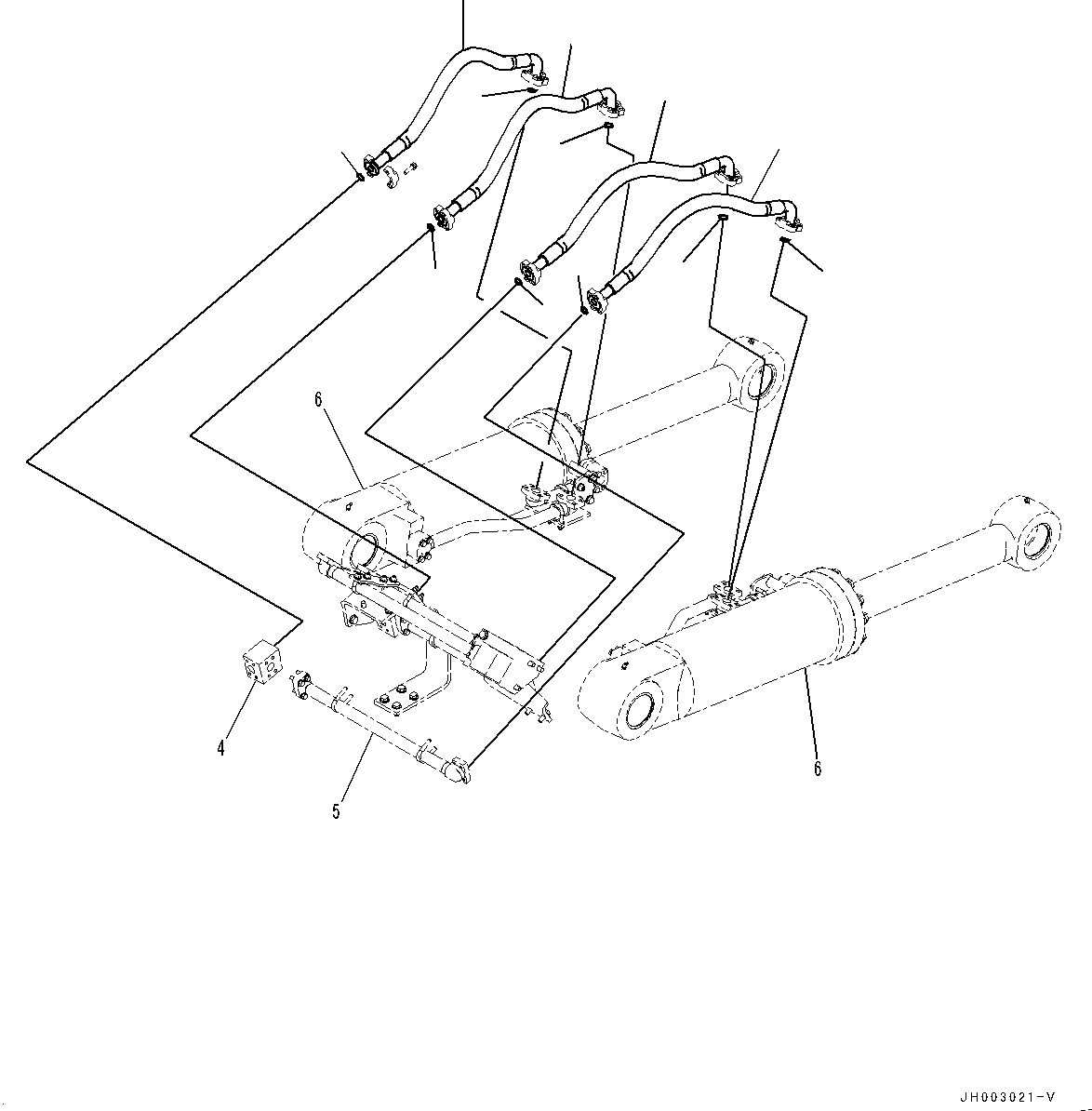 6

4

5

6

JH003021-V