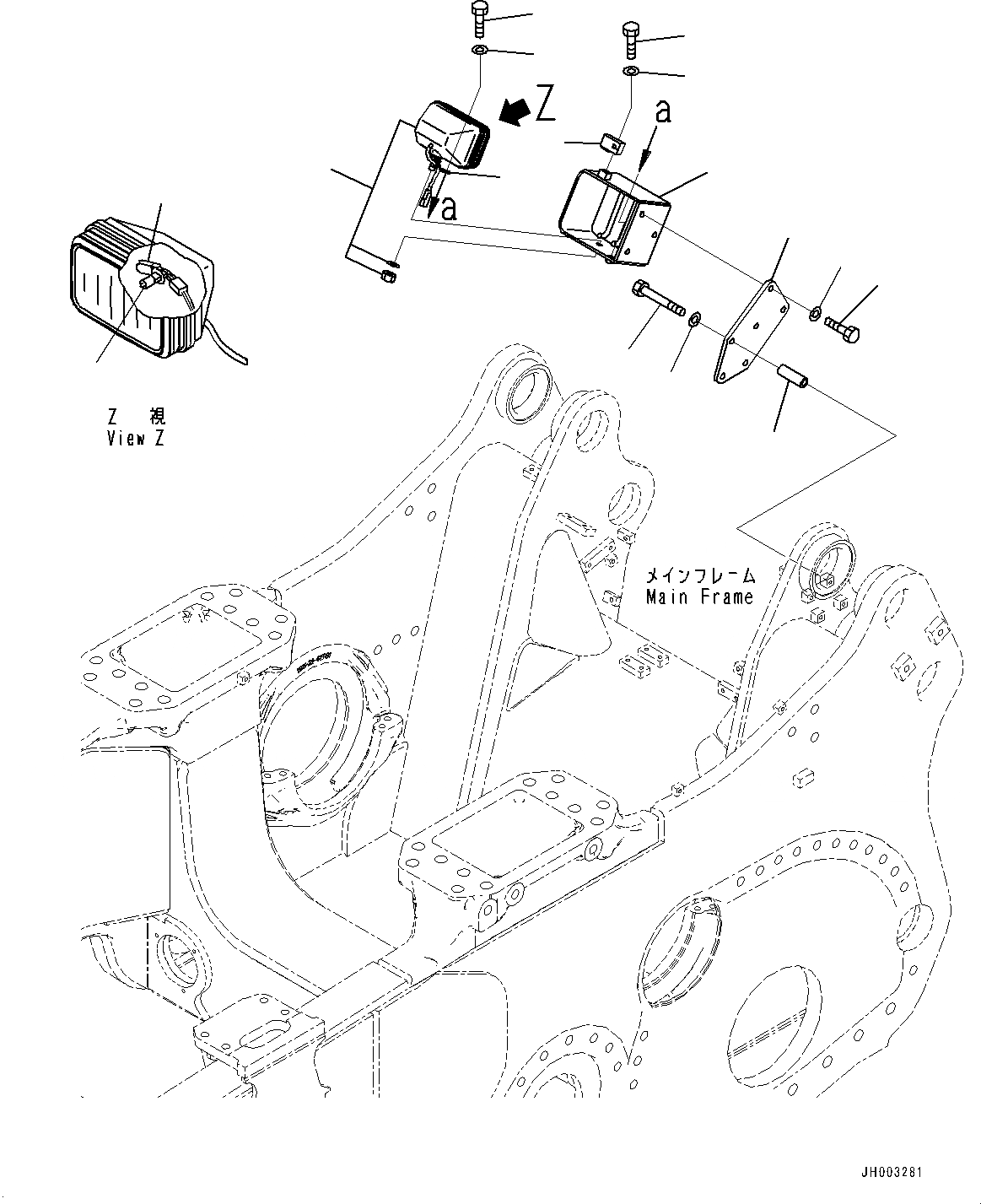 Z

a

a

Z 視
View Z

メインフレーム
Main Frame

JH003281