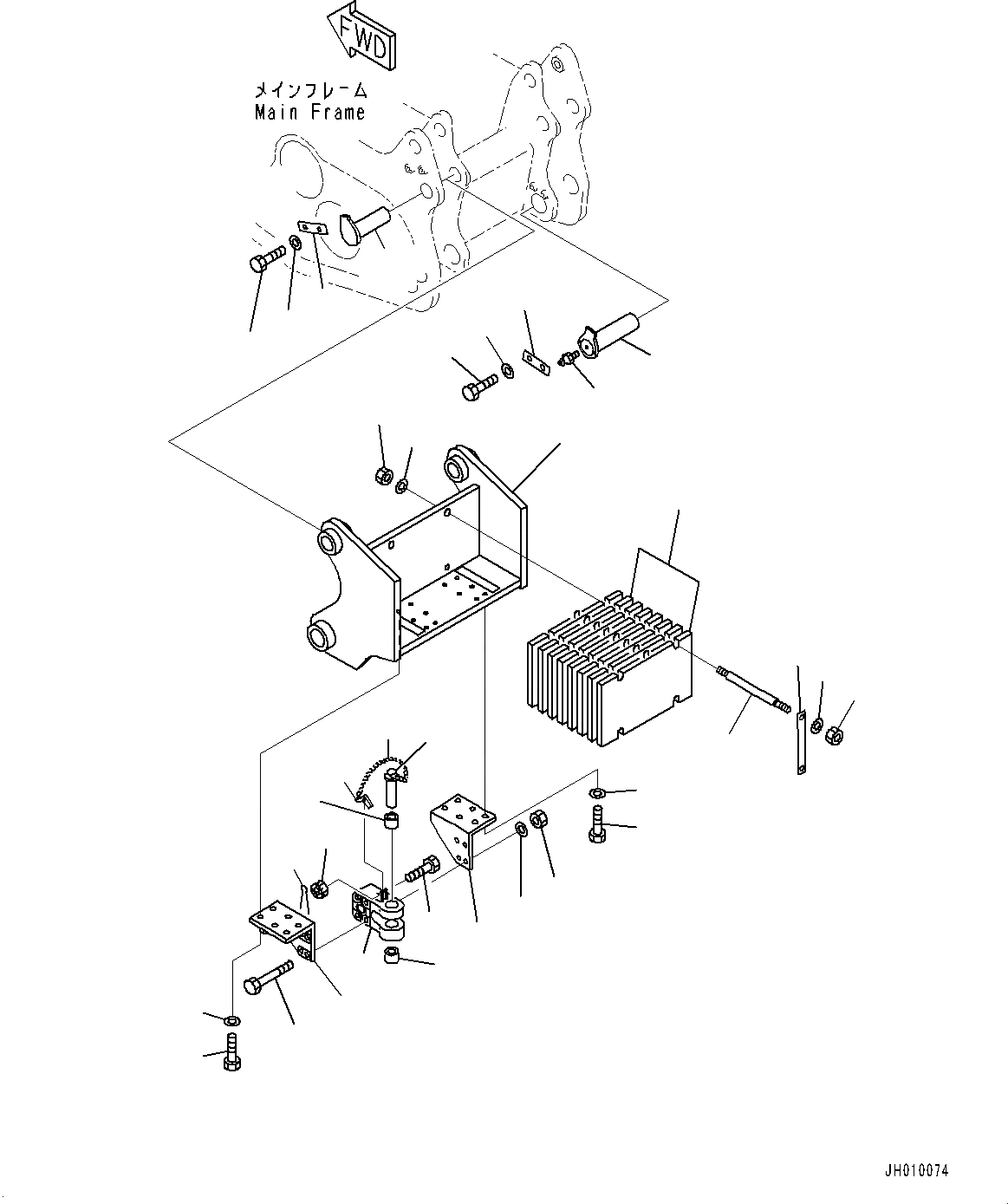 FWD

メインフレーム
Main Frame

JH010074