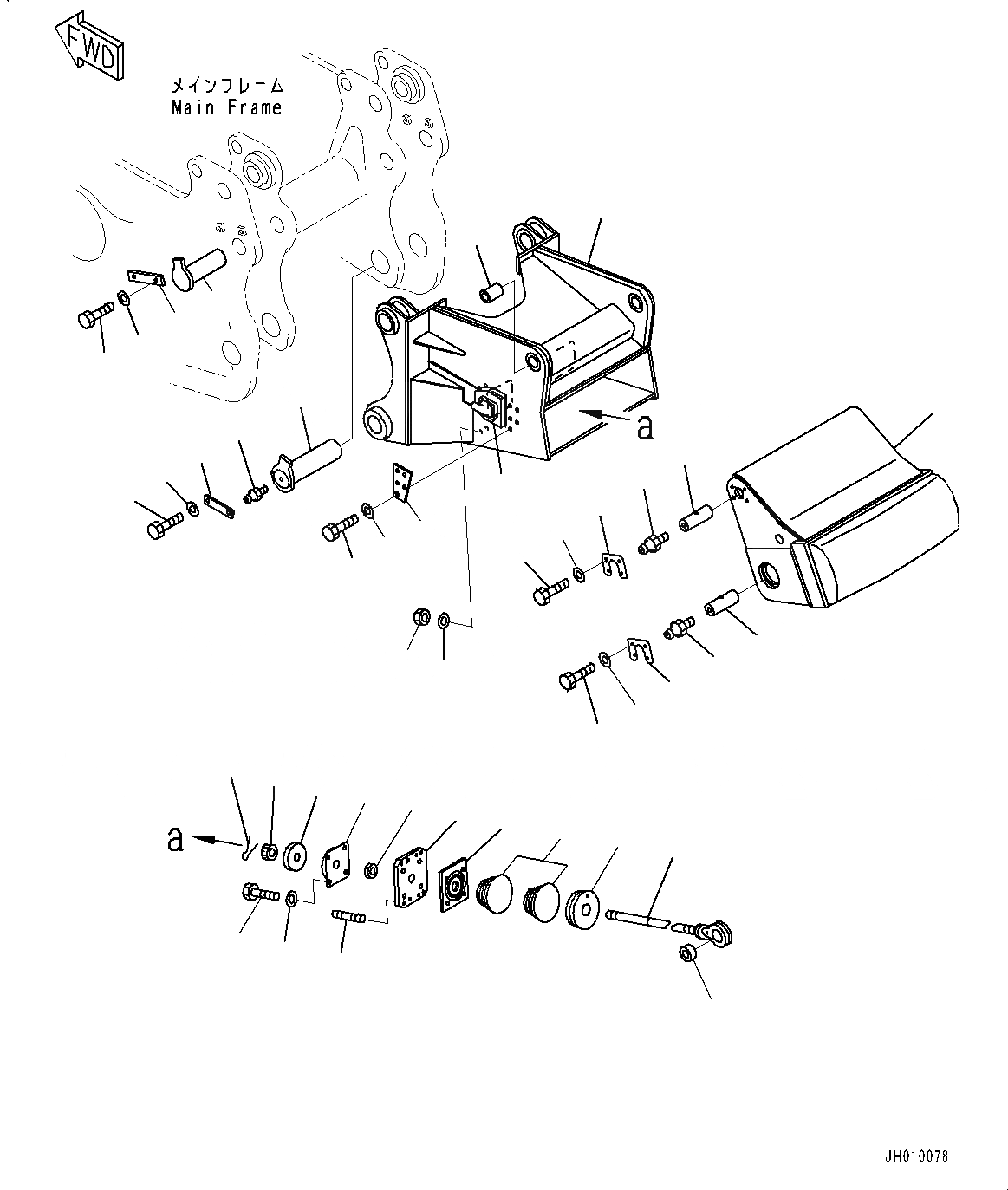 FWD

メインフレーム
Main Frame

a

a

JH010078