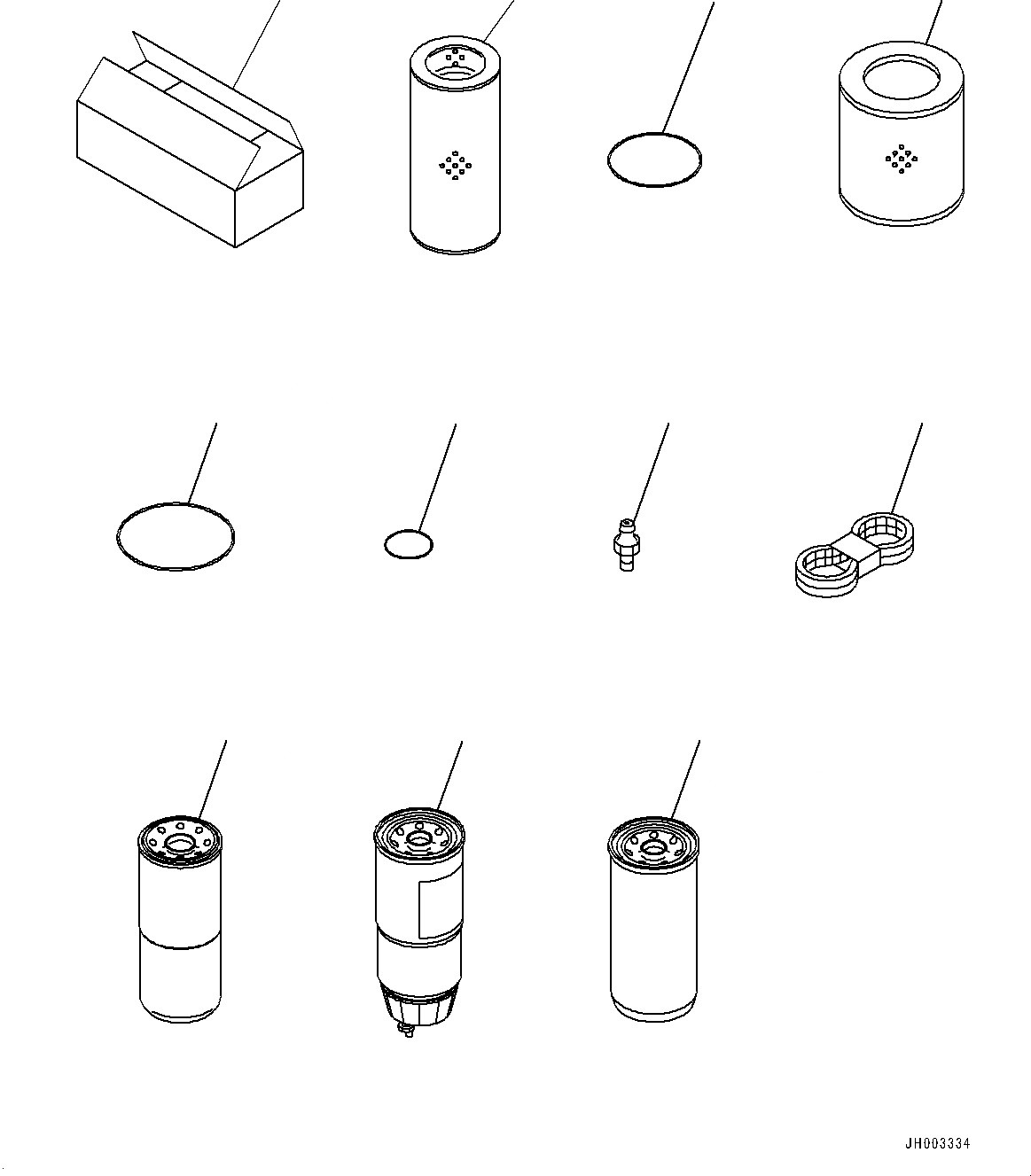 JH003334