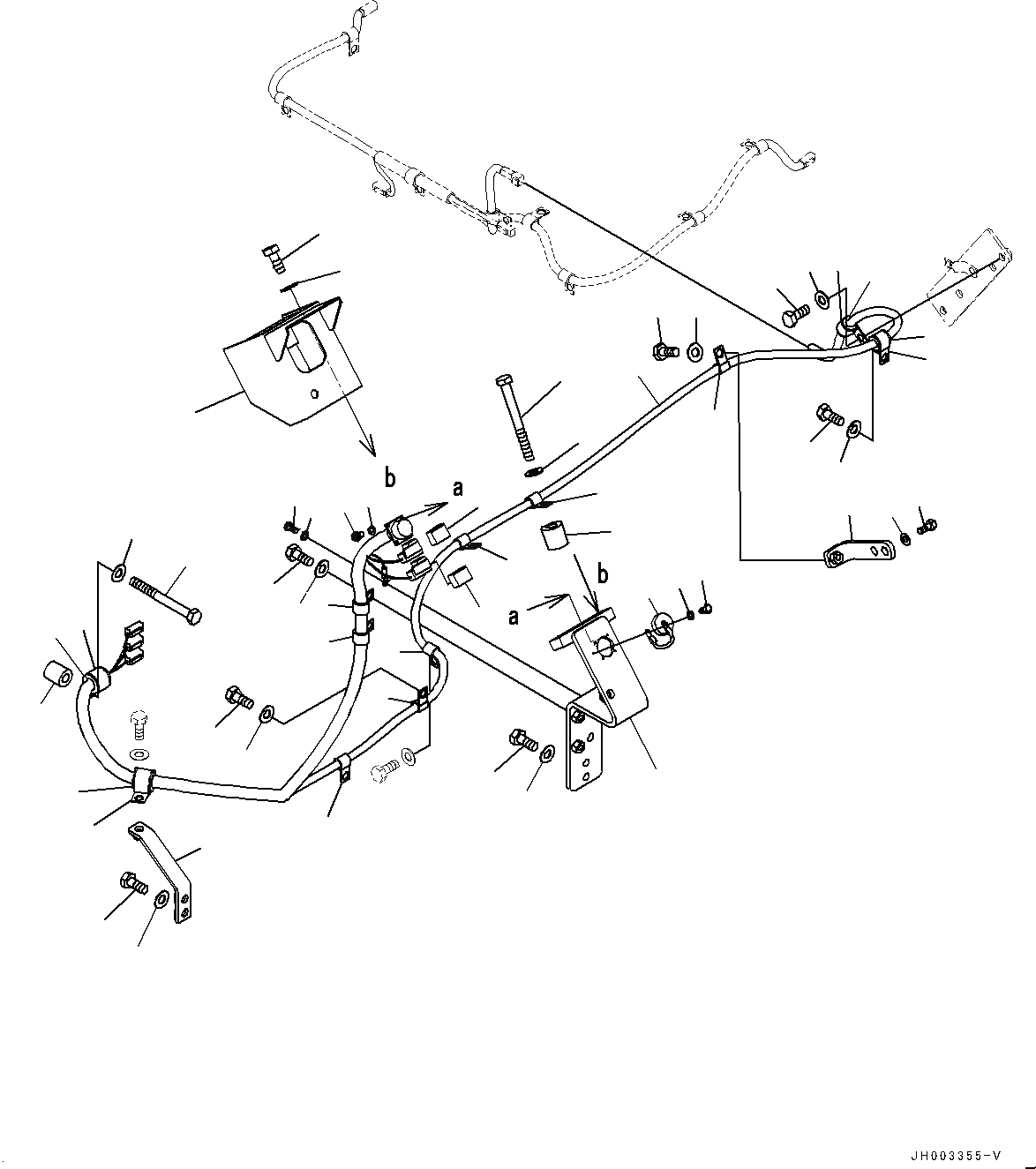 b

a

b

a

JH003355-V