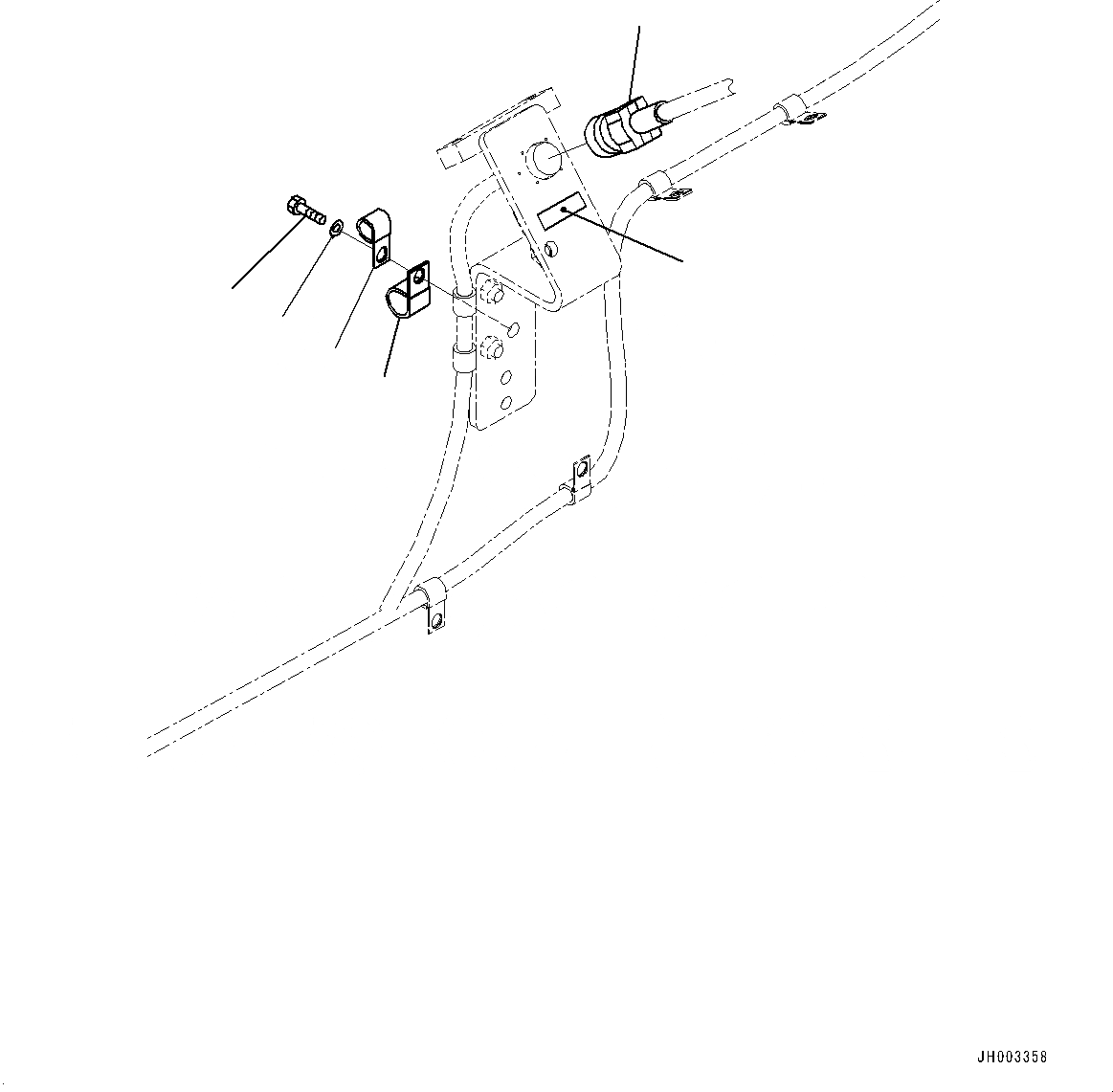 JH003358