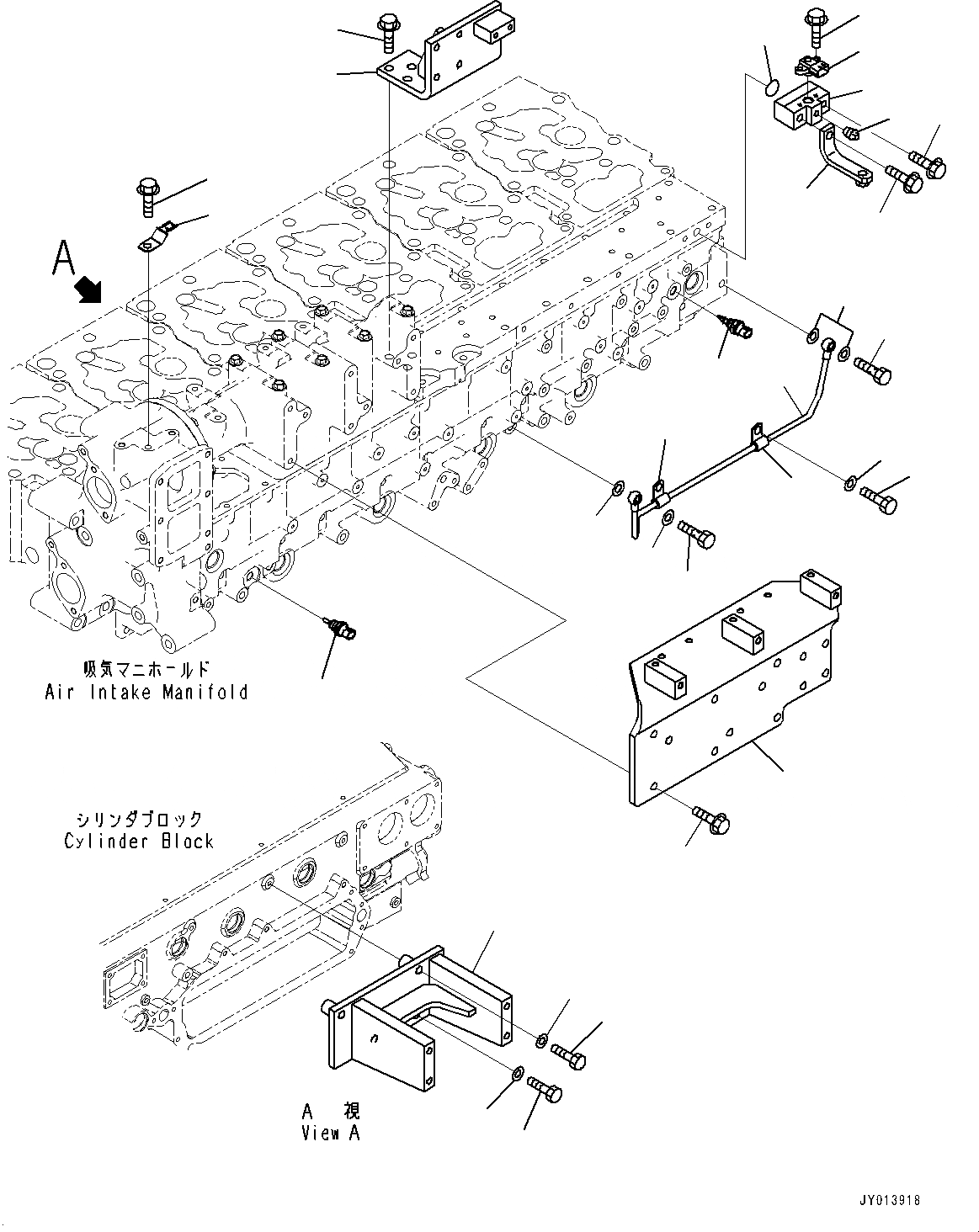 A

吸気マニホールド
Air Intake Manifold

シリンダブロック
Cylinder Block

A 視
View A

JY013918