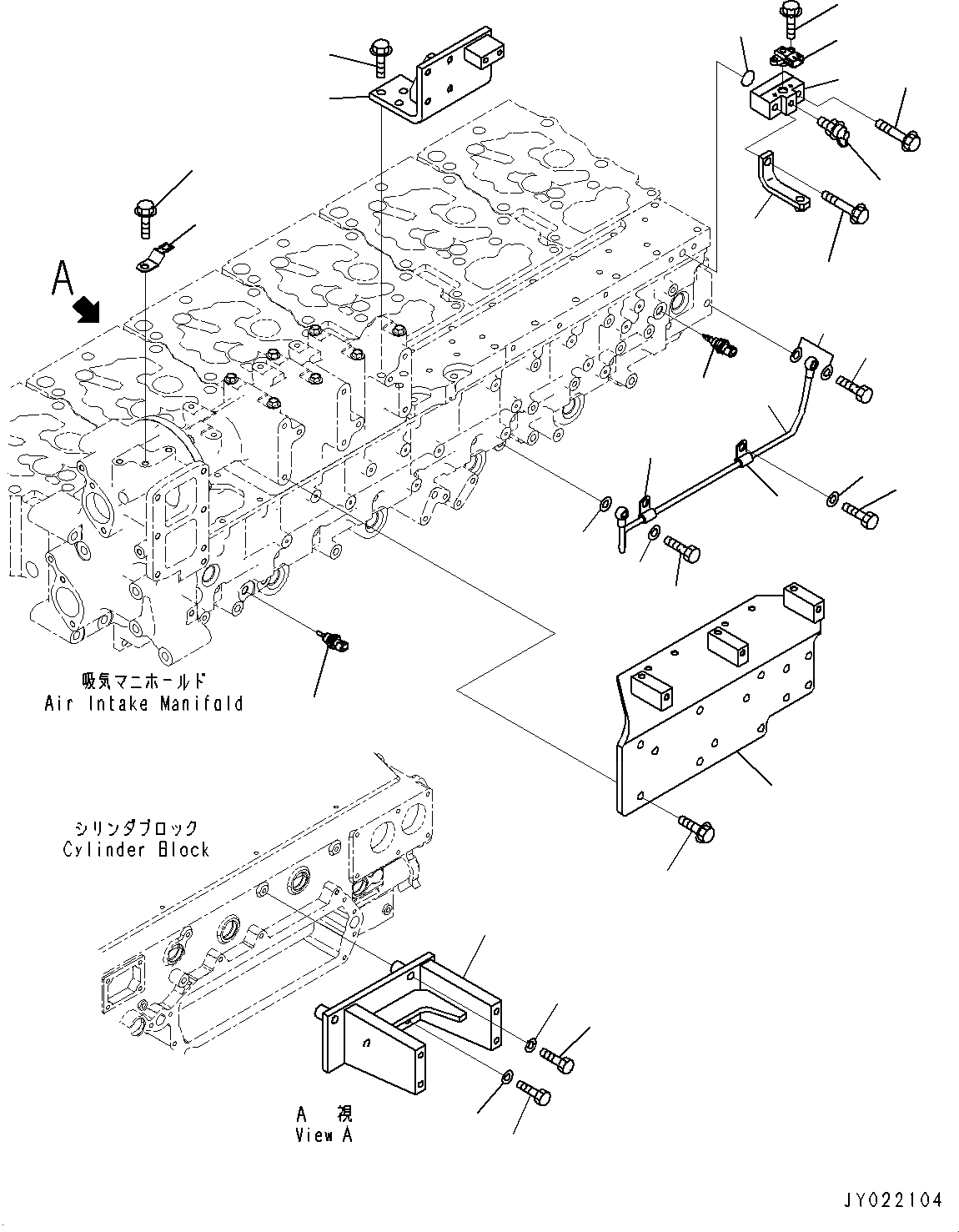 A

吸気マニホールド
Air Intake Manifold

シリンダブロック
Cylinder Block

A 視
View A

JY022104