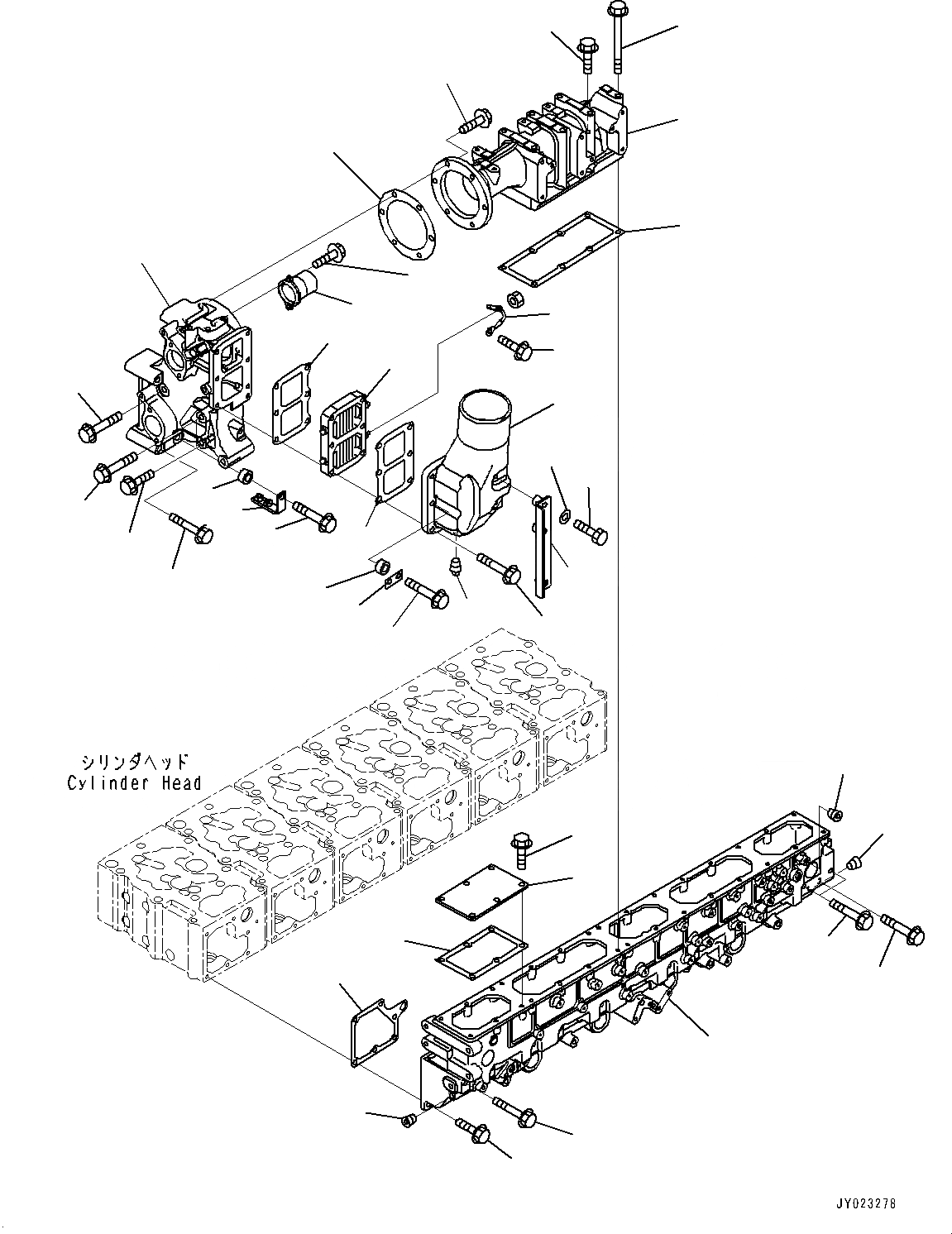 シリンダヘッド
Cylinder Head

JY023278