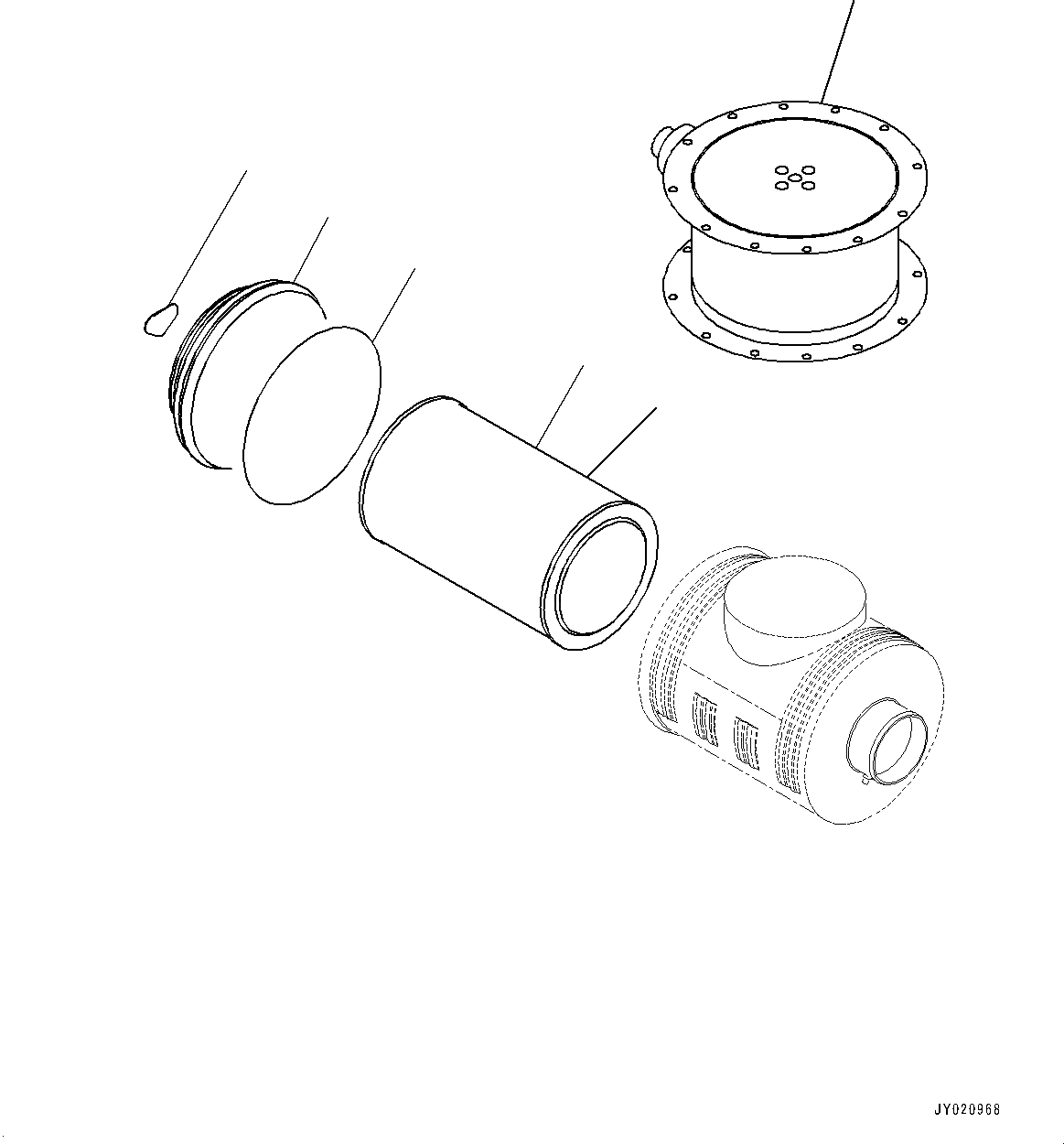 JY020968