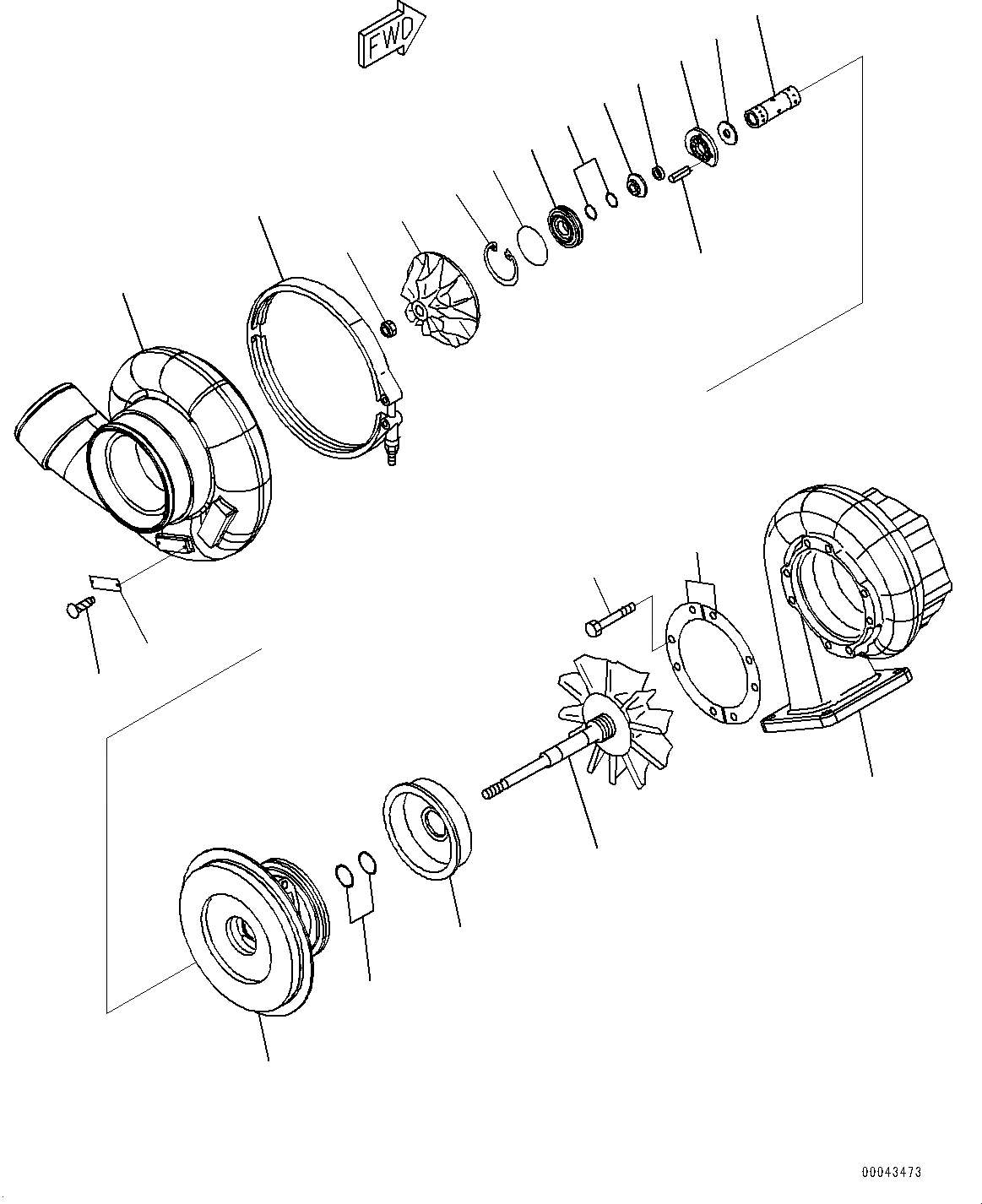 FWD

00043473