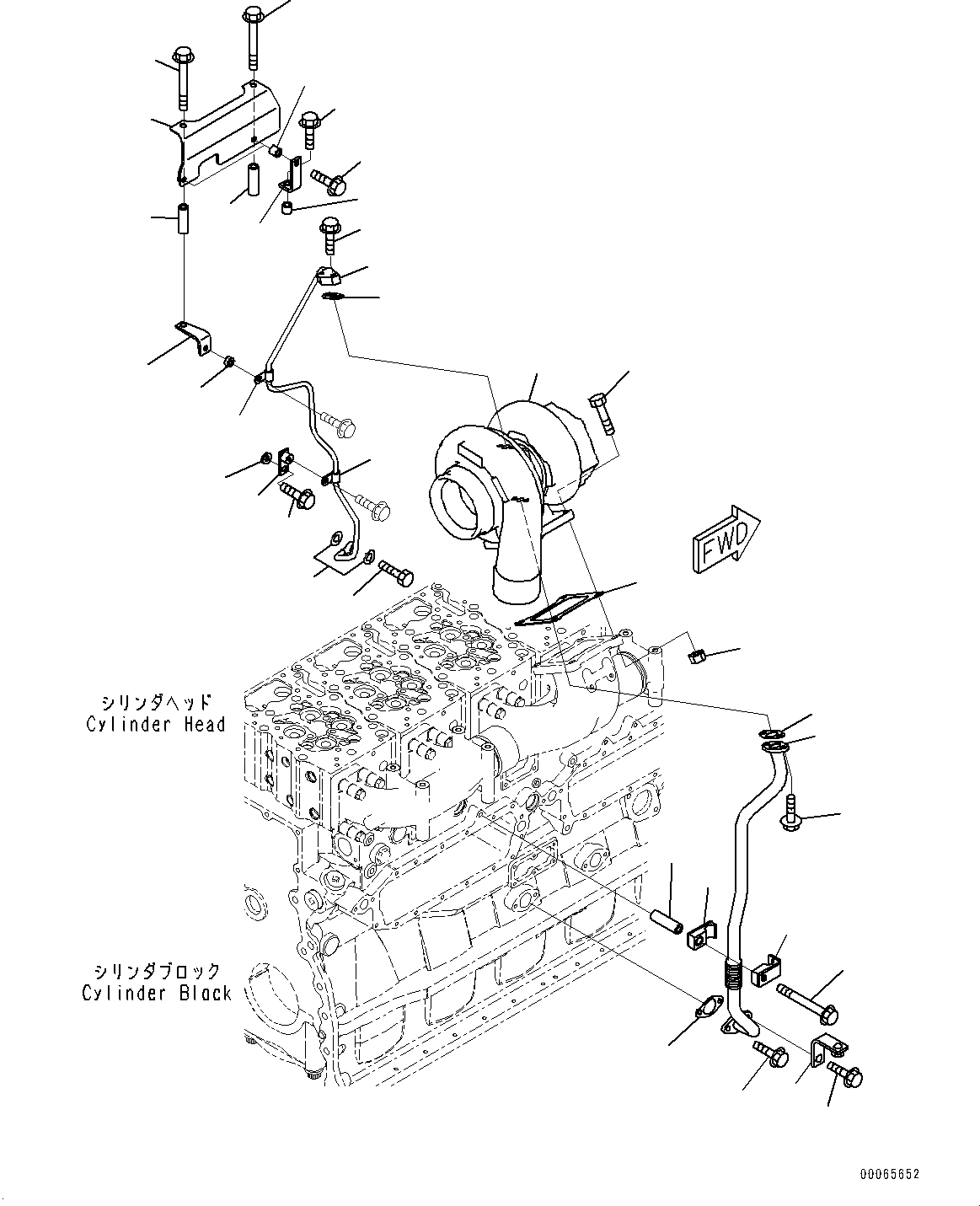 FWD

シリンダヘッド
Cylinder Head

シリンダブロック
Cylinder Black

00065652