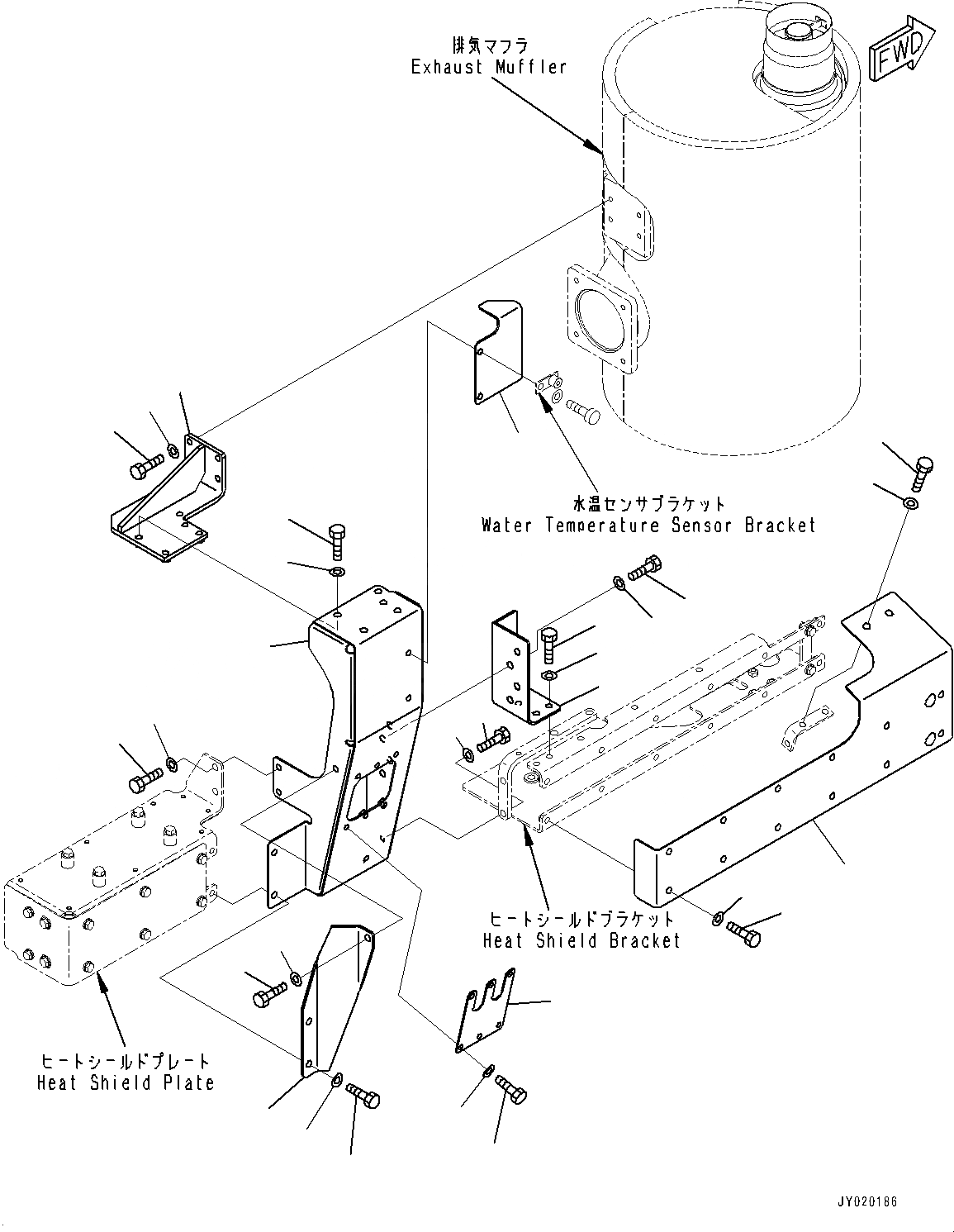 排気マフラ
Exhaust Muffler

FWD

水温センサブラケット
Water Temperature Sensor Bracket

ヒートシールドブラケット
Heat Shield Bracket

ヒートシールドプレート
Heat Shield Plate

JY020186