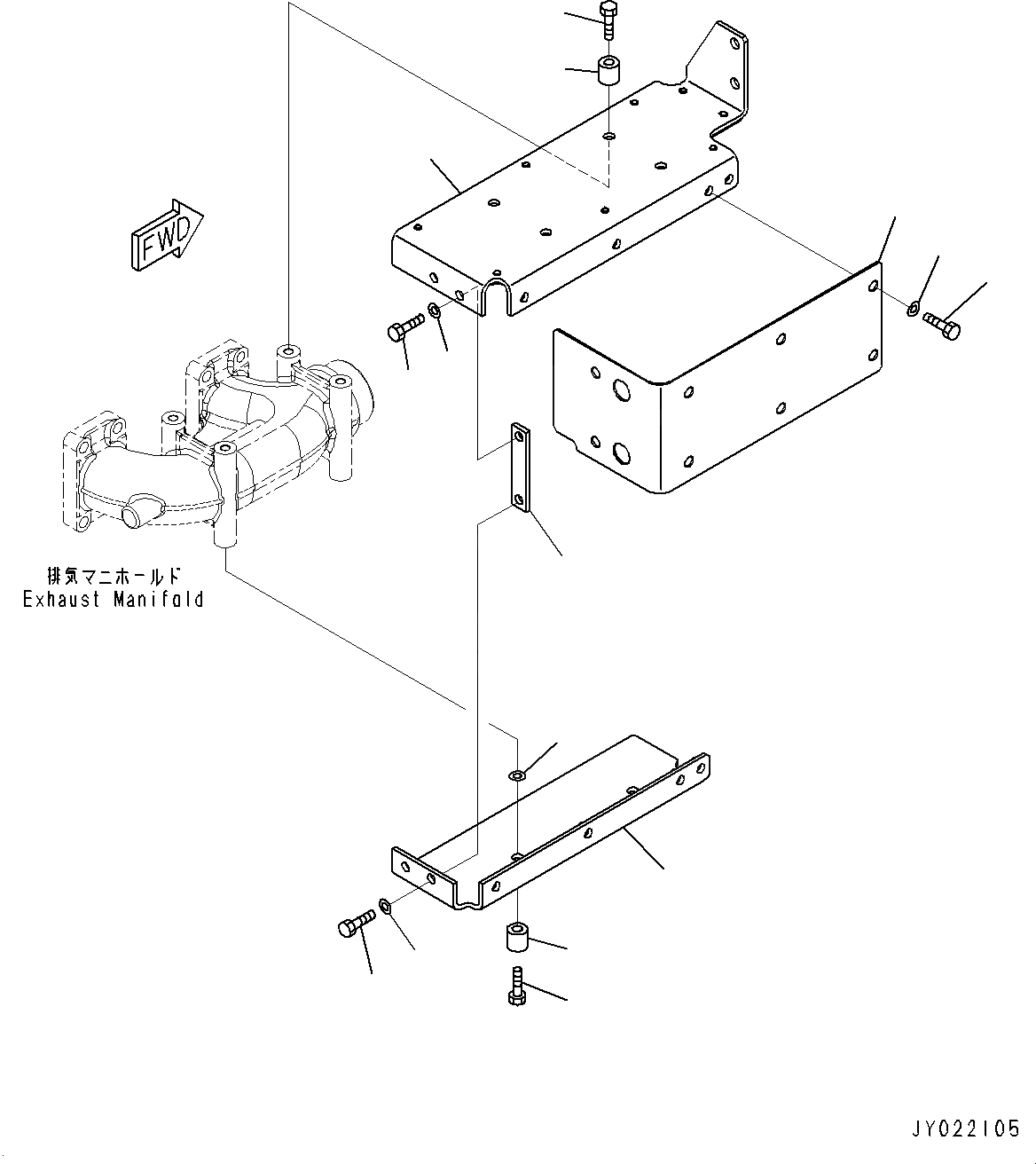 FWD

排気マニホールド
Exhaust Manifold

JY022105