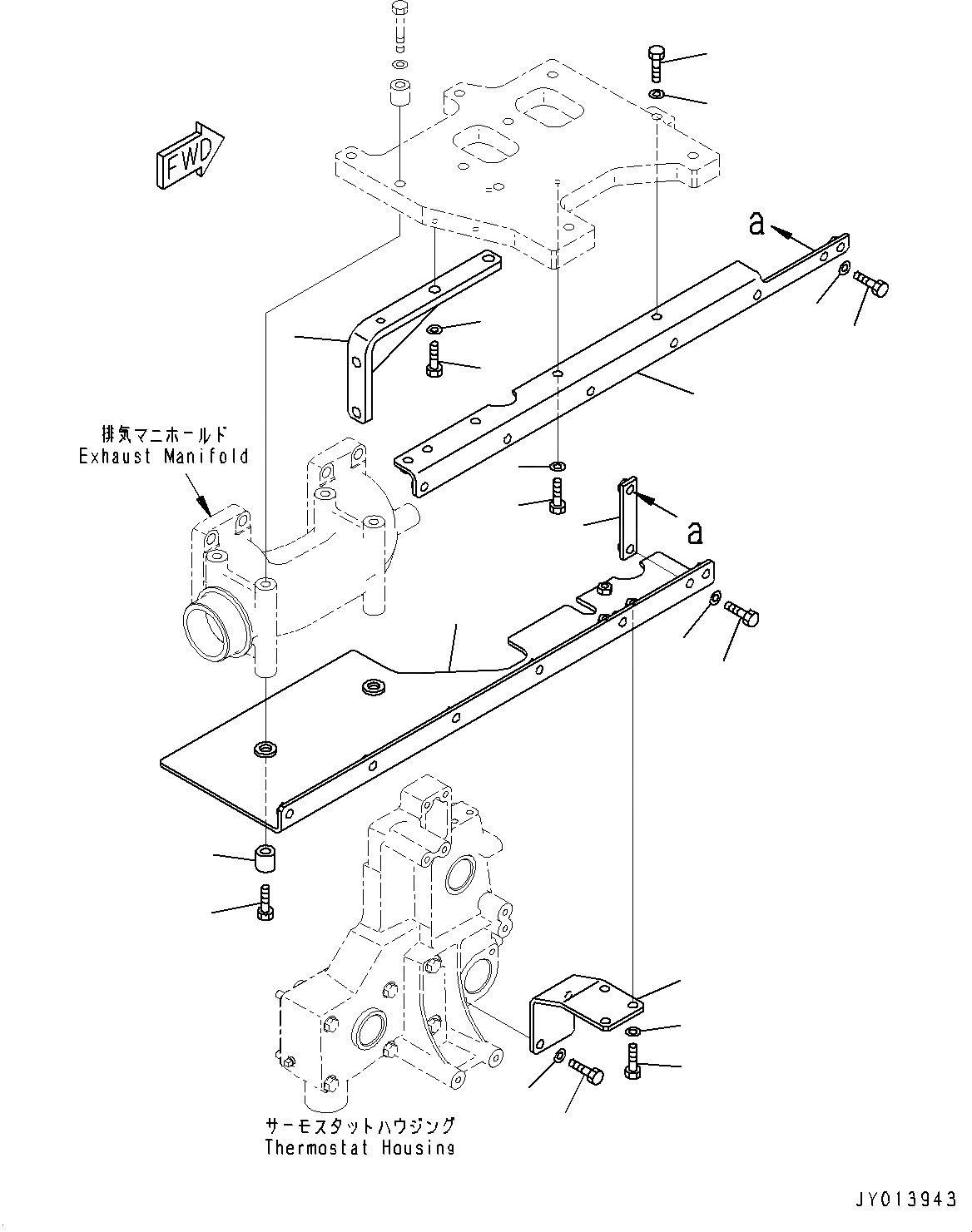 FWD

a

排気マニホールド
Exhaust Manifold

a

サーモスタットハウジング
Thermostat Housing

JY013943