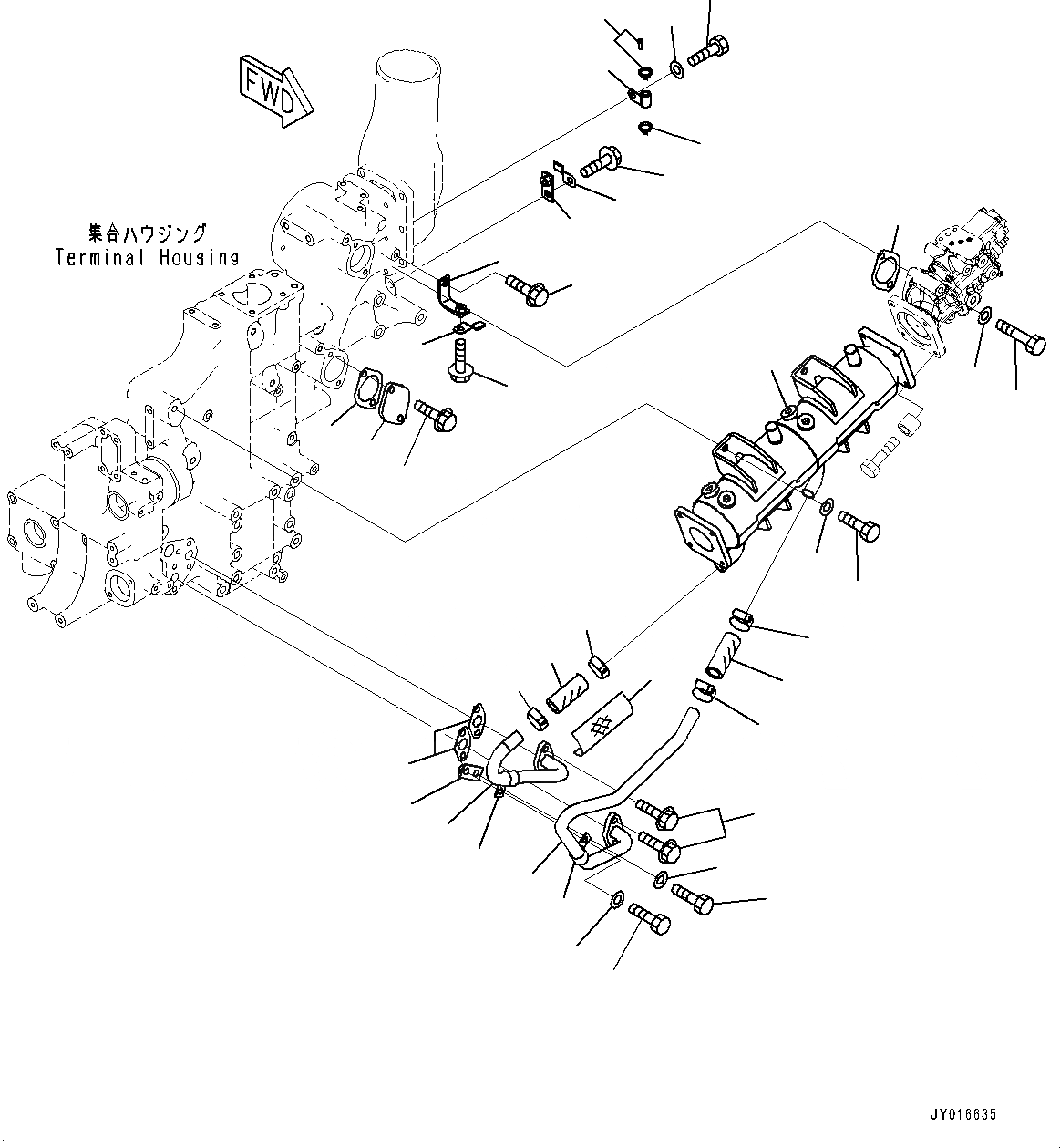 FWD

集合ハウジング
Terminal Housing

JY016635