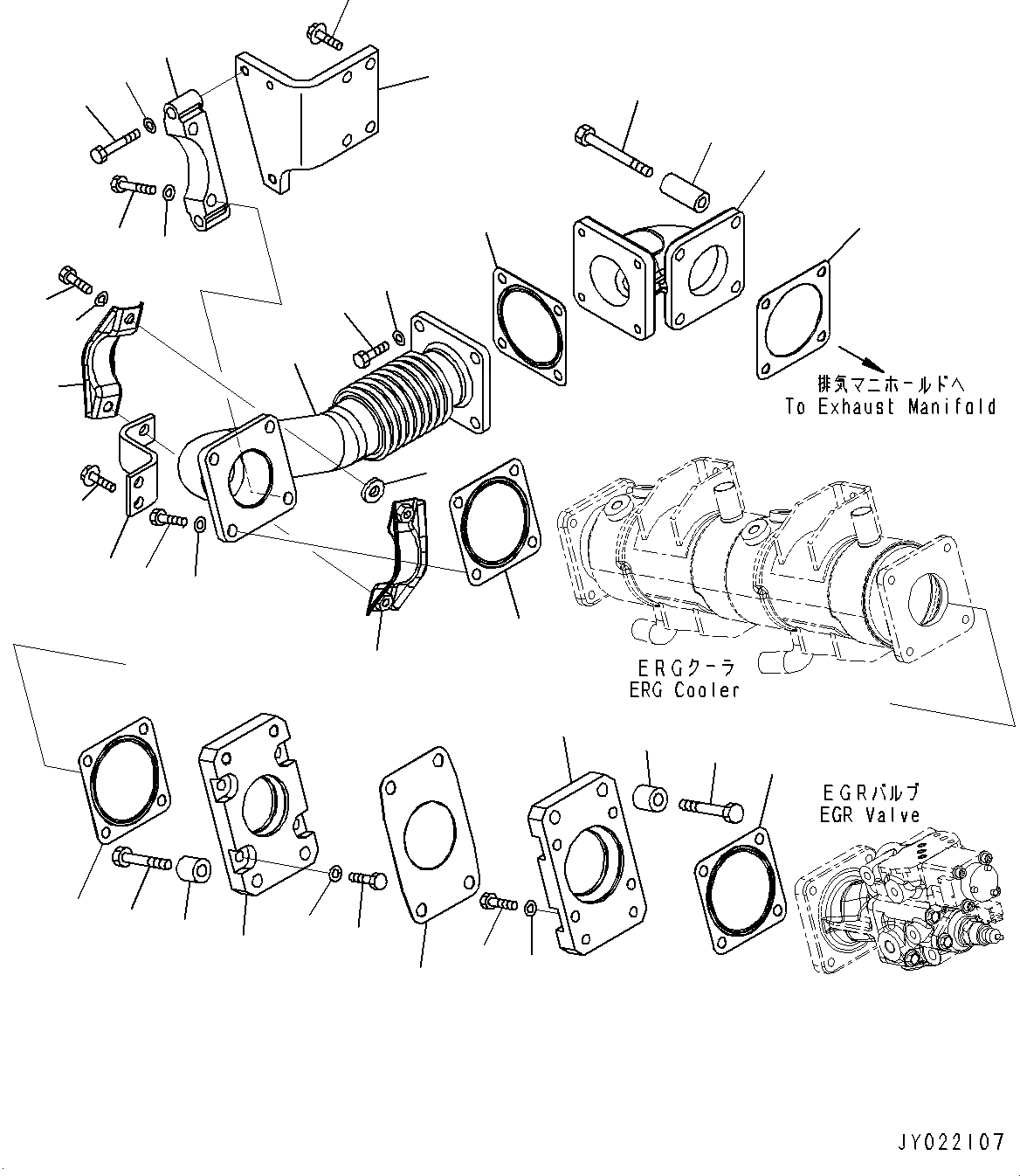 排気マニホールドへ
To Exhaust Manifold

ERGクーラ
ERG Cooler

EGRバルブ
EGR Valve

JY022107