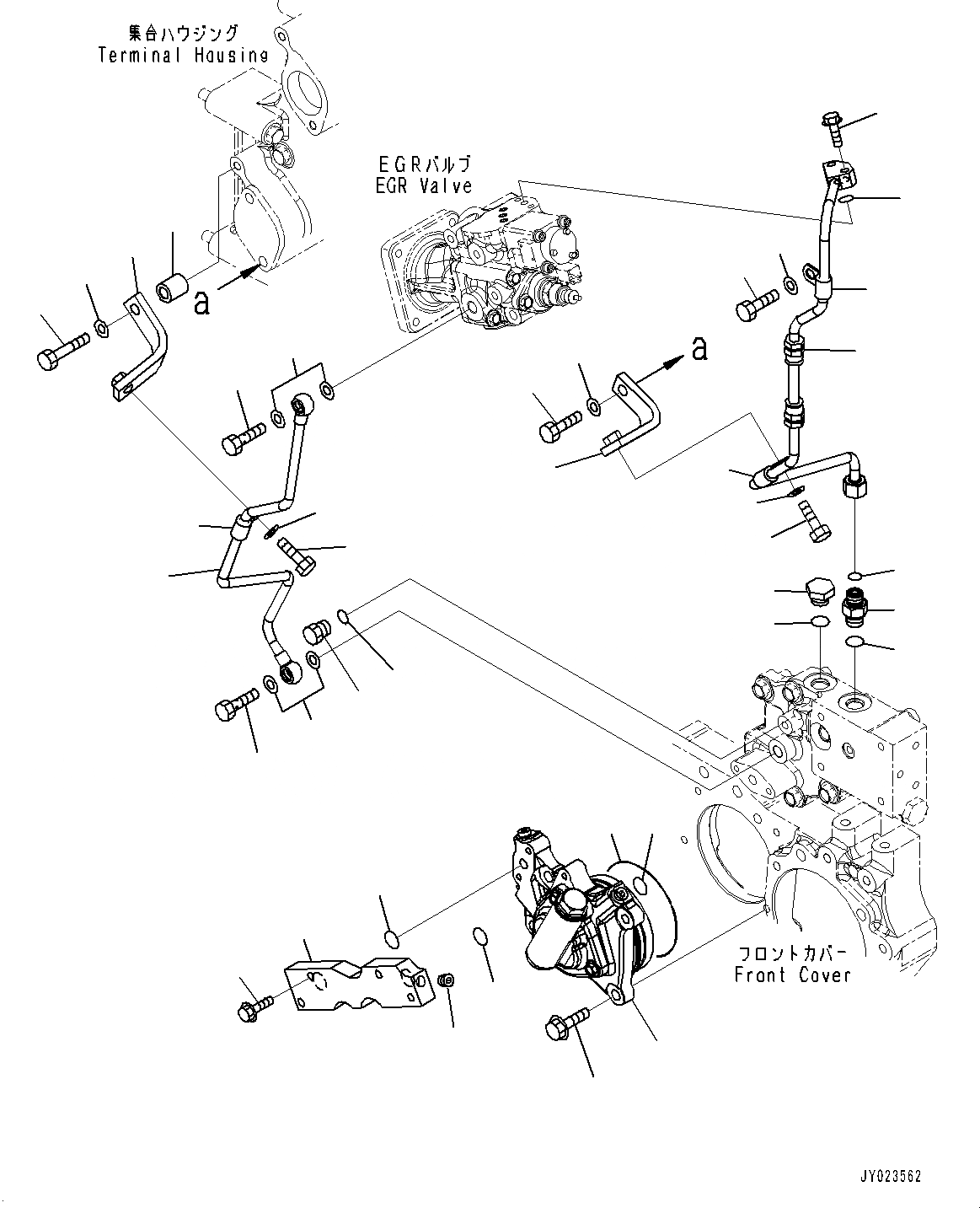 集合ハウジング
Terminal Housing

EGRバルブ
EGR Valve

a

a

フロントカバー
Front Cover

JY023562