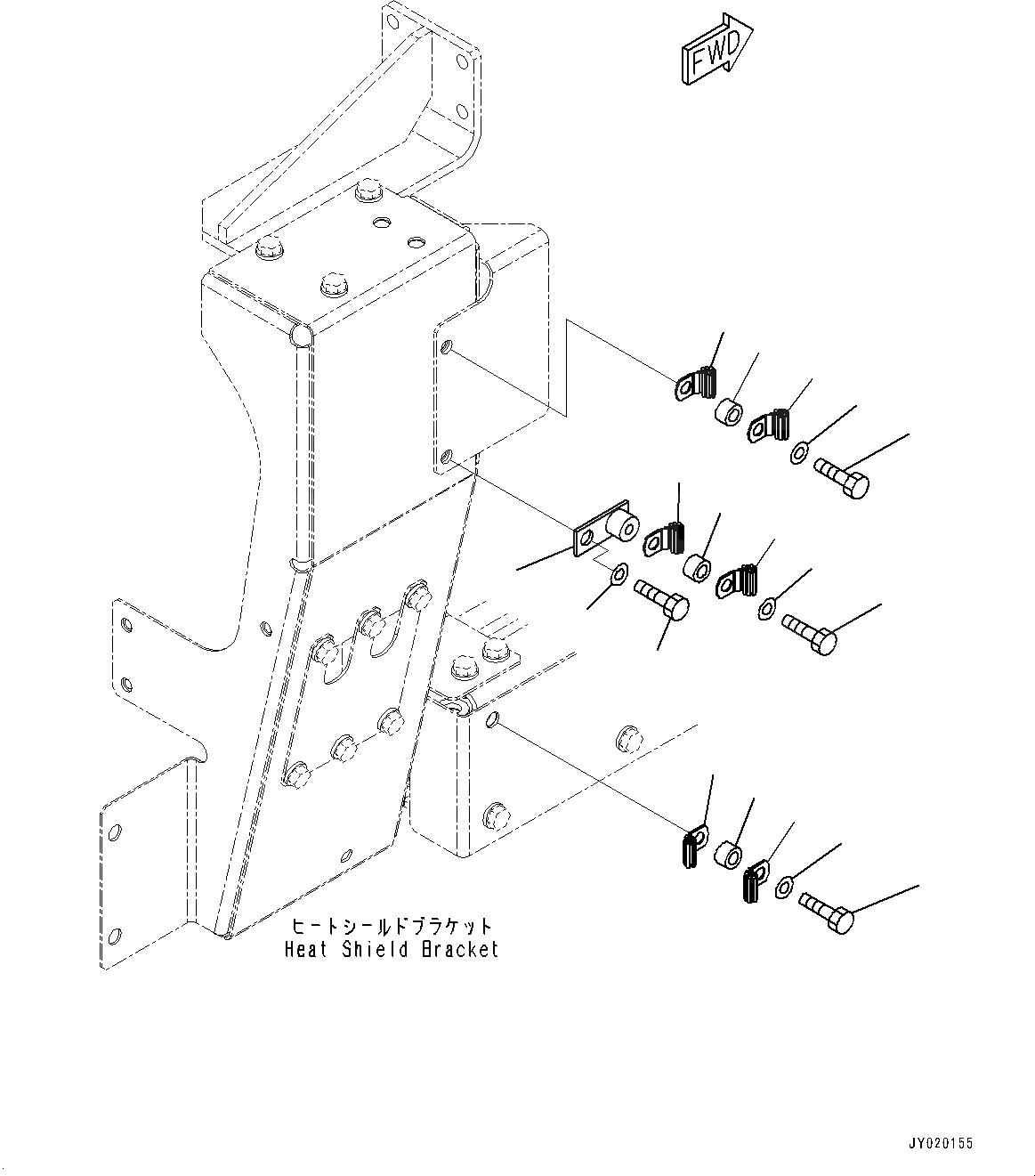 FWD

ヒートシールドブラケット
Heat Shield Bracket

JY020155