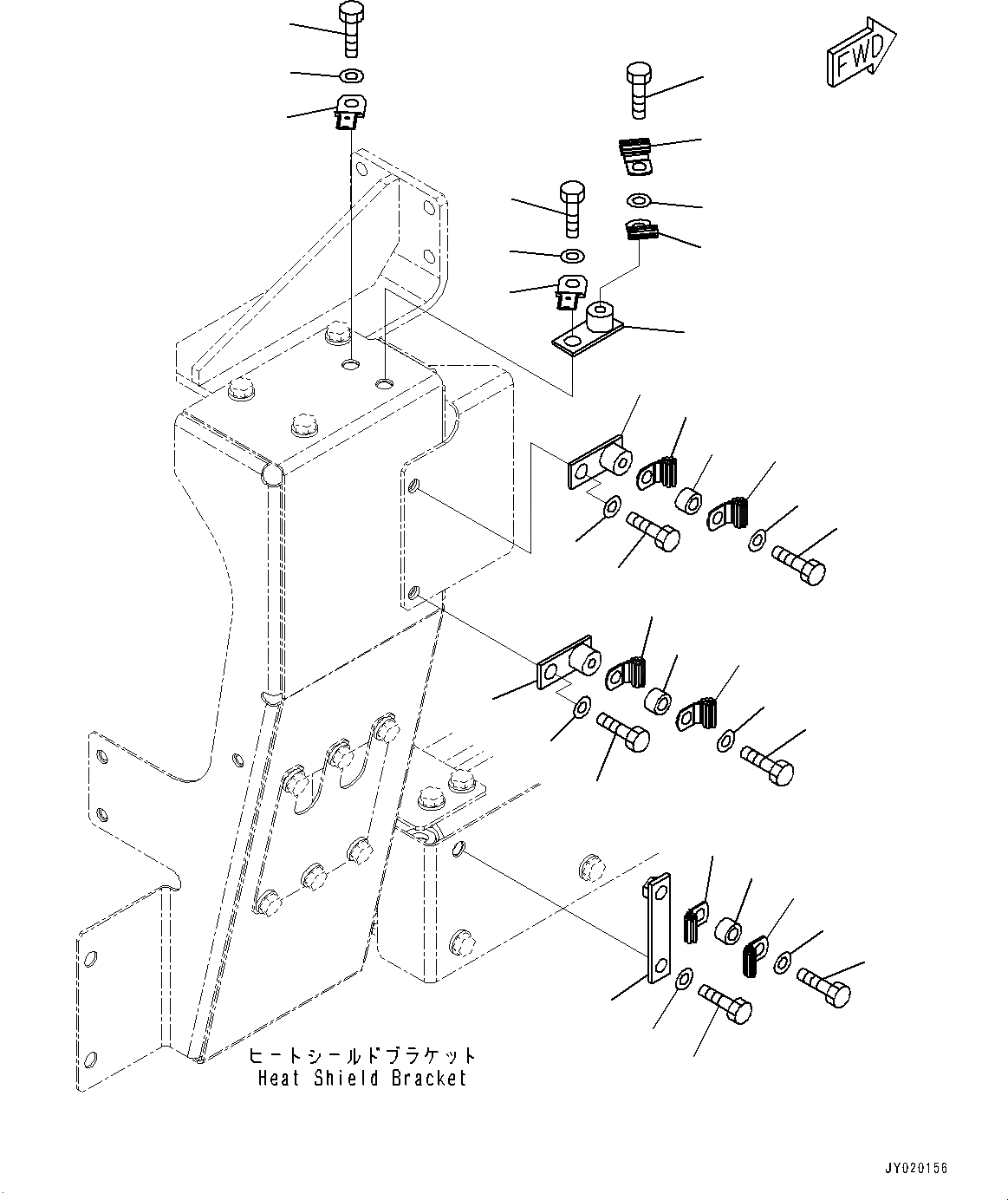 FWD

ヒートシールドブラケット
Heat Shield Bracket

JY020156