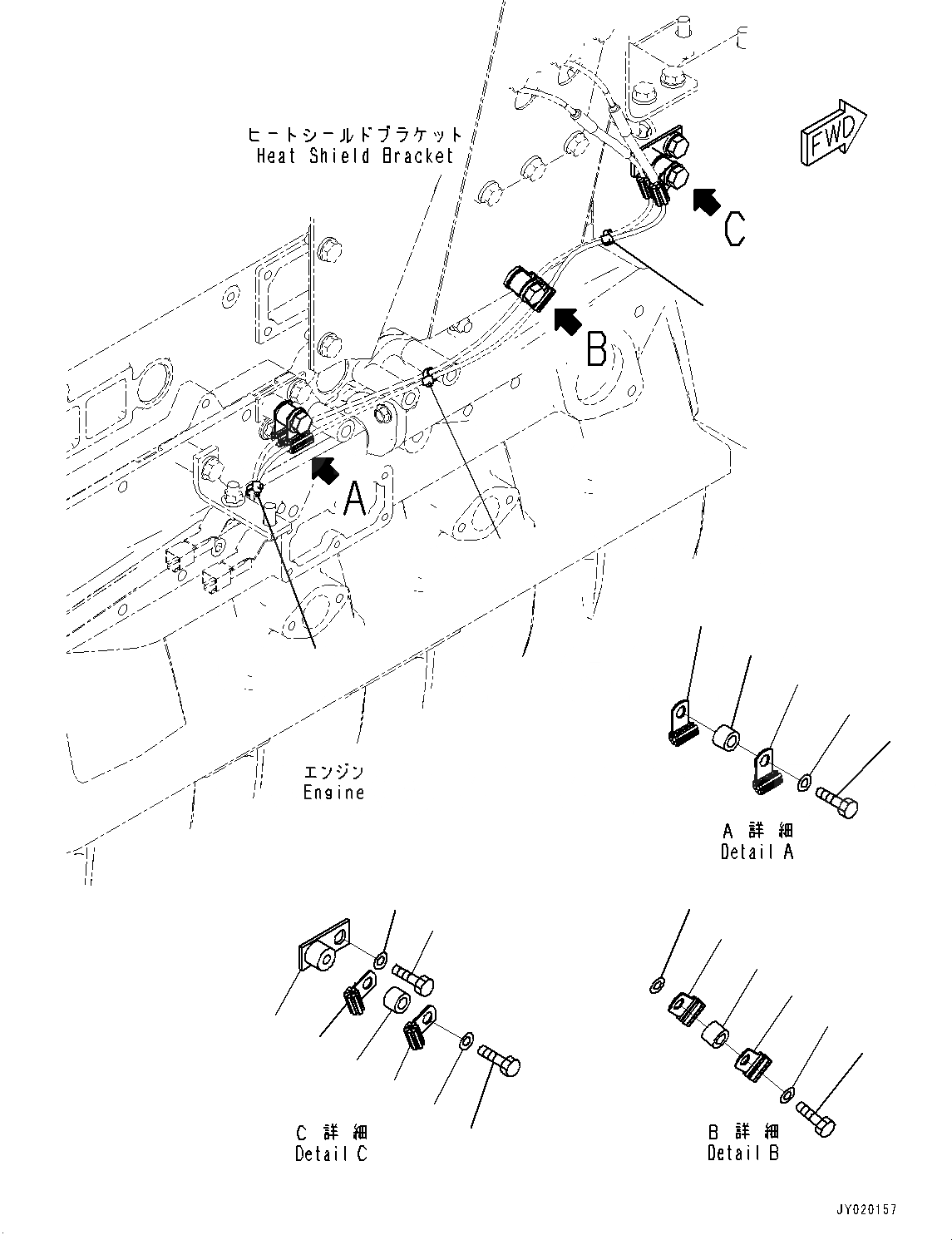 ヒートシールドブラケット
Heat Shield Bracket

FWD

C

B

A

エンジン
Engine

A 詳 細
Detail A

C 詳 細
Detail C

B 詳 細
Detail B

JY020157