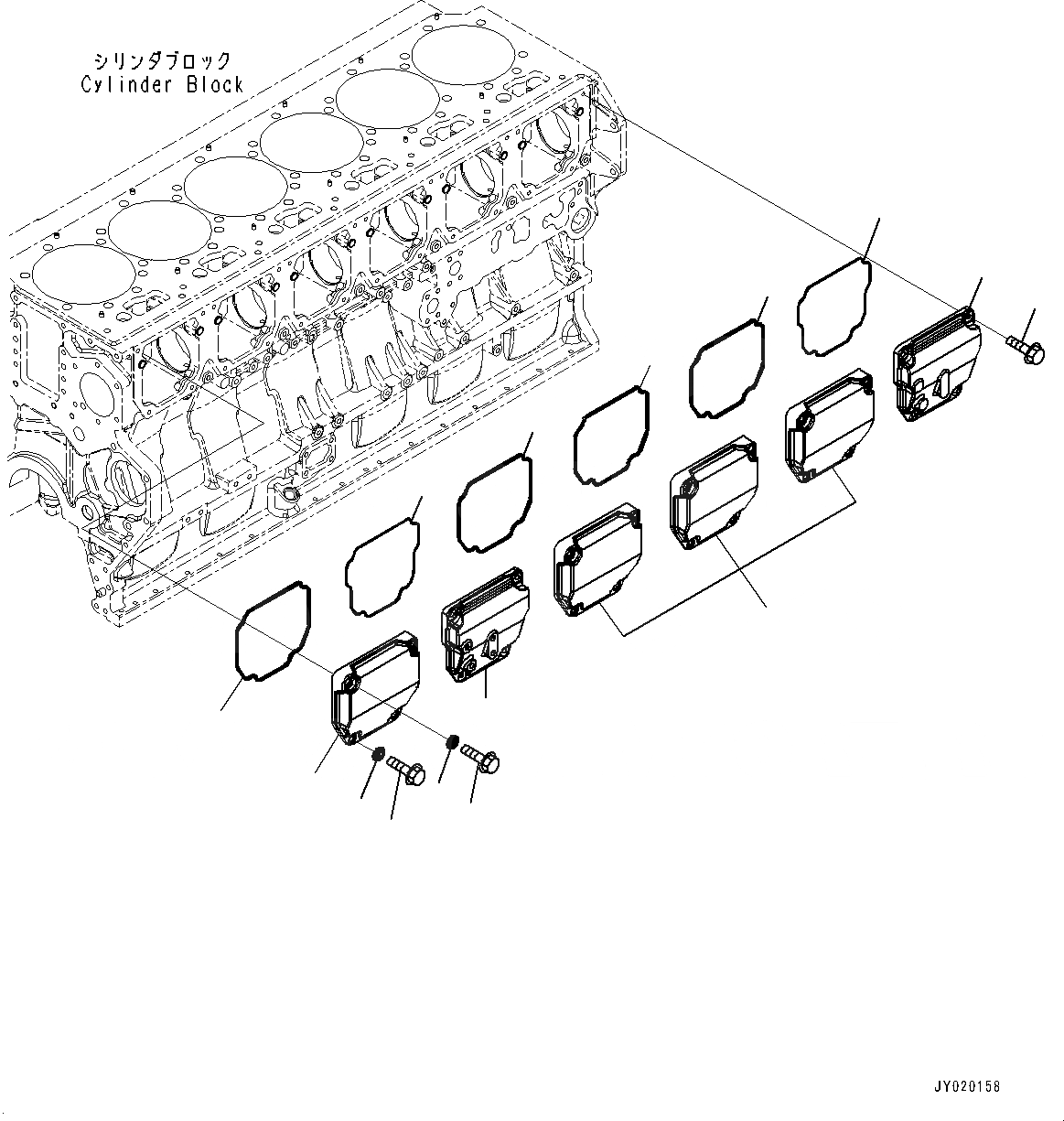 シリンダブロック
Cylinder Block

JY020158