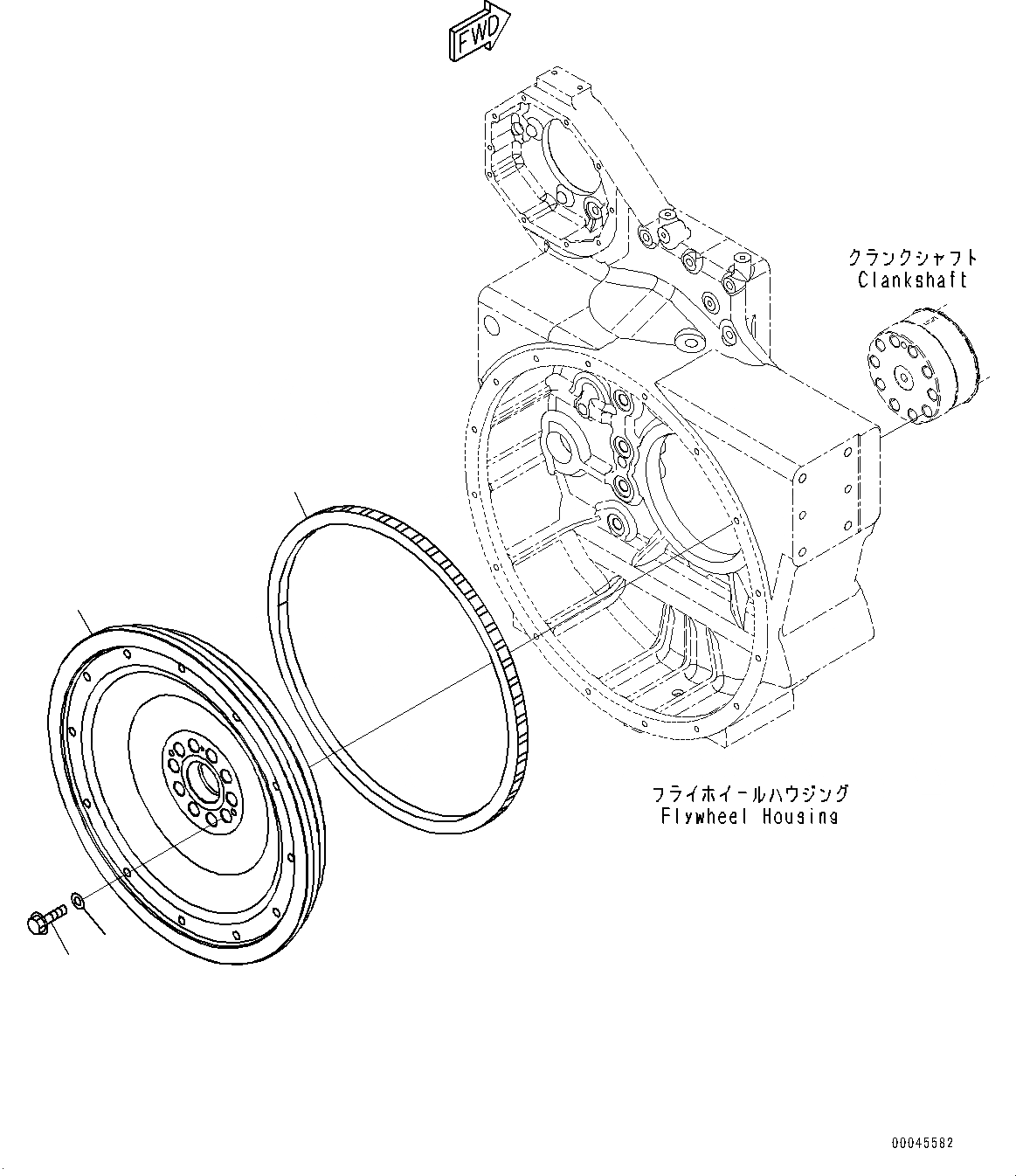 FWD

クランクシャフト
Clankshaft

フライホイールハウジング
Flywheel Housing

00045582