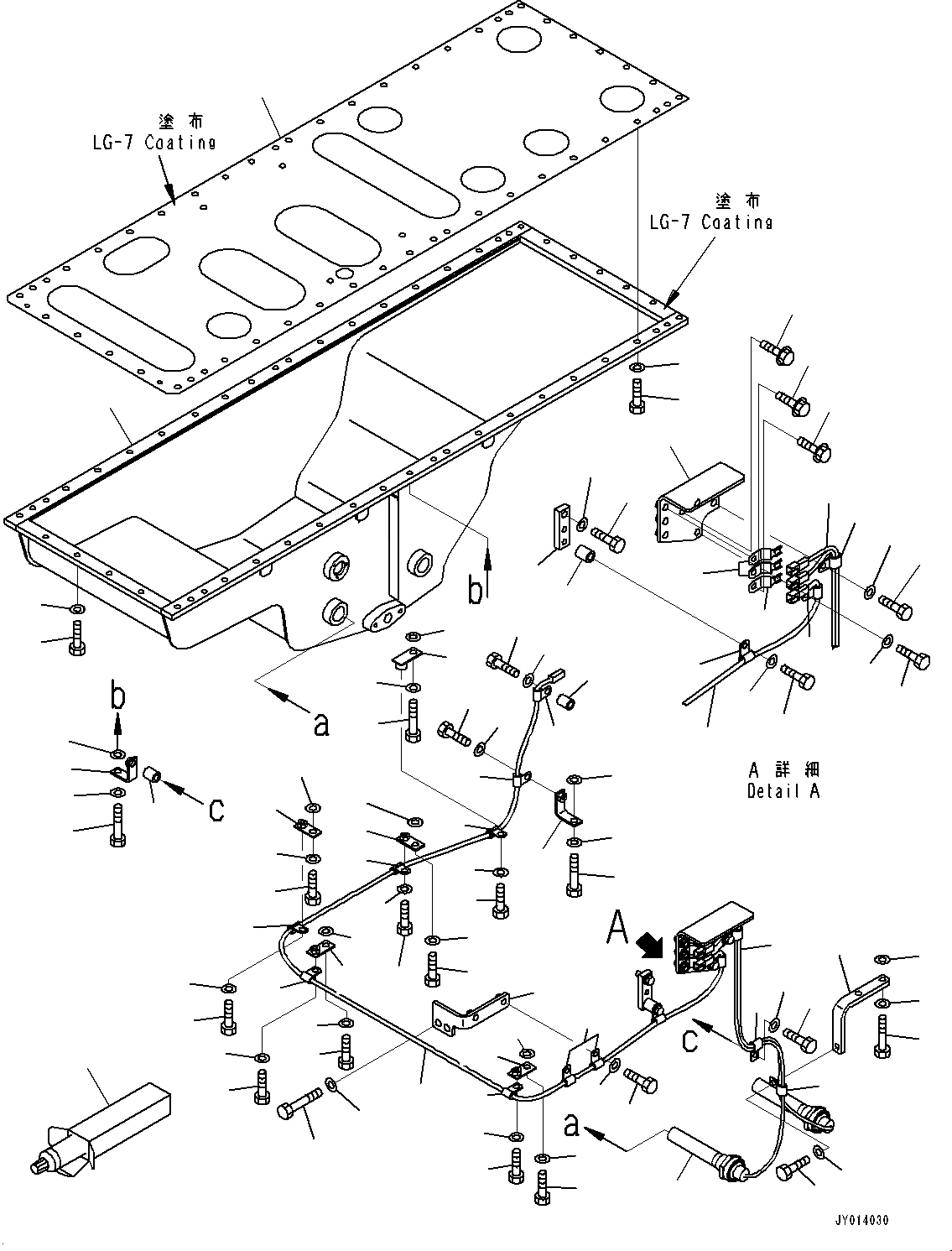 塗布
LG-7 Coating

塗布
LG-7 Coating

b

a

b

c

A 詳細
Detail A

A

c

a

JY014030