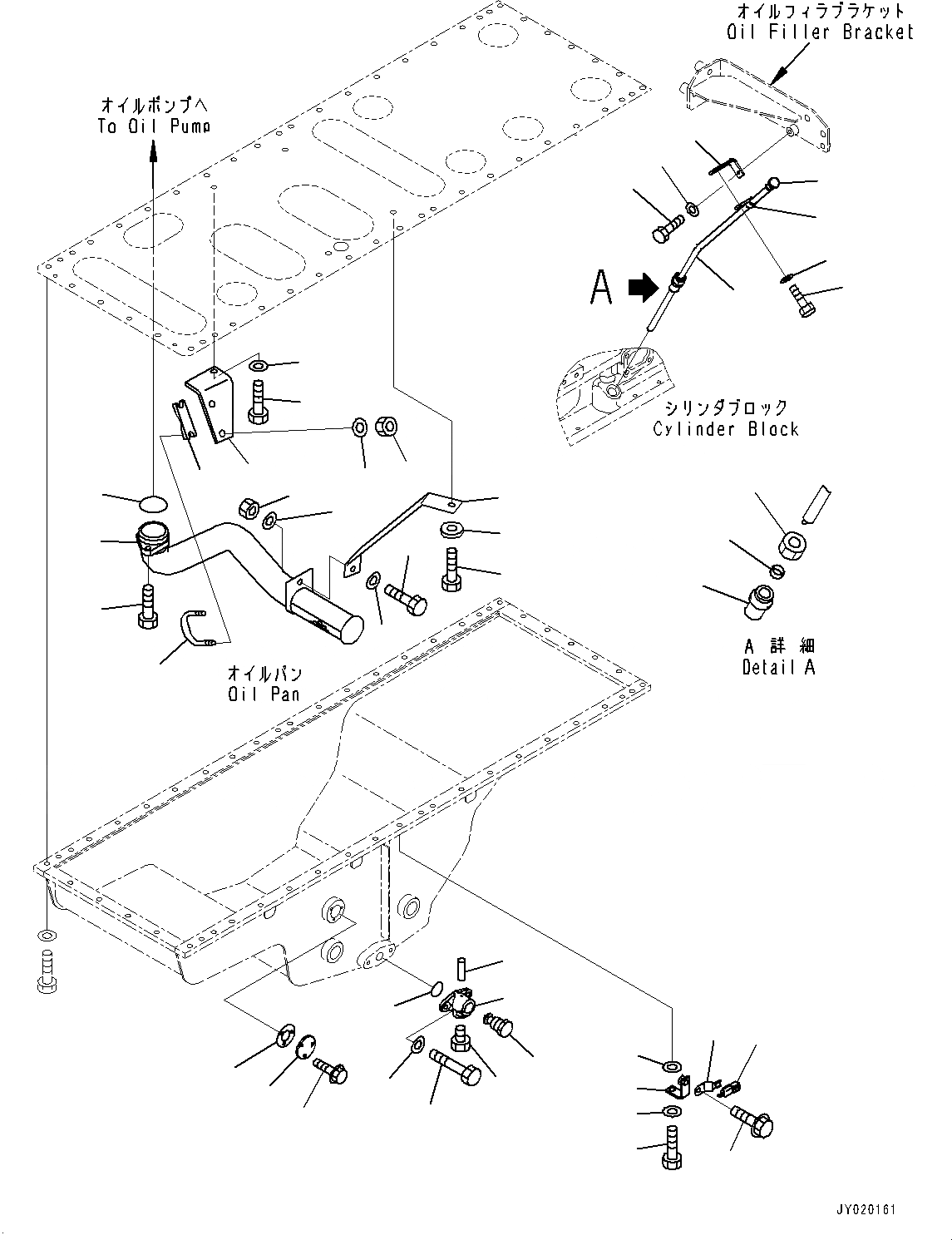 オイルフィラブラケット
Oil Filler Bracket

オイルポンプへ
To Oil Pump

A

シリンダブロック
Cylinder Block

A 詳細
Detail A

オイルパン
Oil Pan

JY020161