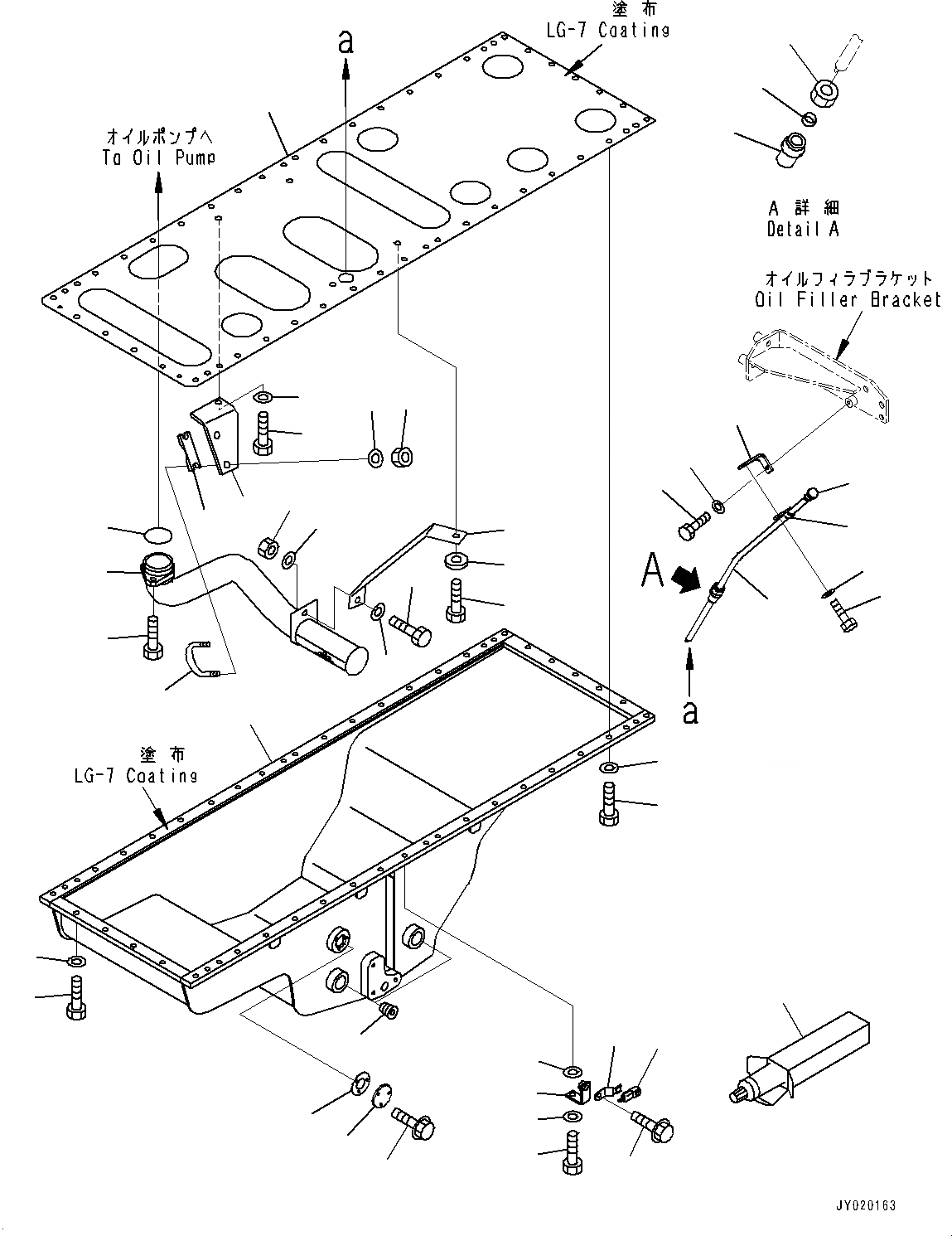 塗布
LG-7 Coating

a

オイルポンプへ
To Oil Pump

A 詳細
Detail A

オイルフィラブラケット
Oil Filler Bracket

A

a

塗布
LG-7 Coating

JY020163