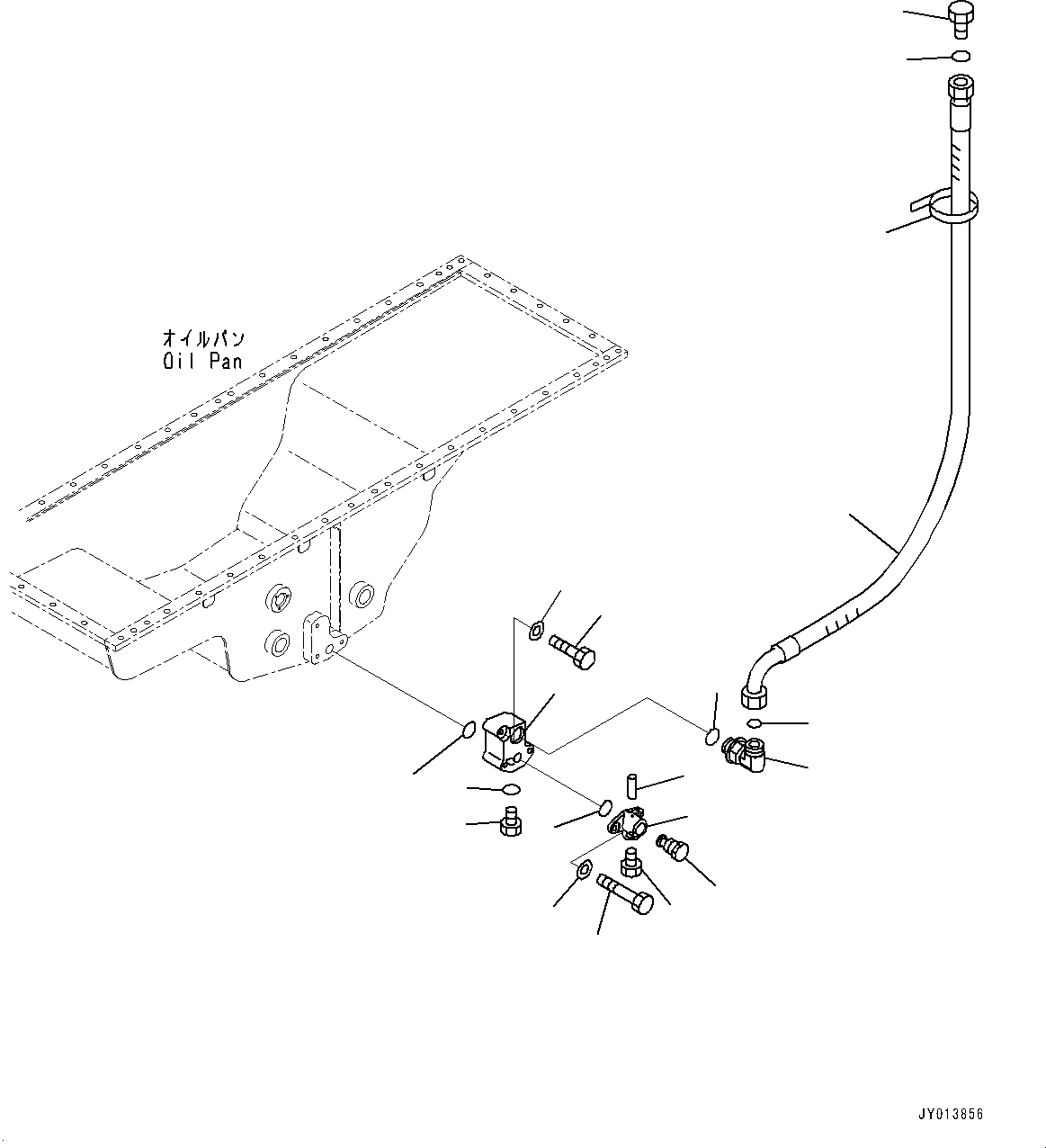 オイルパン
Oil Pan

JY013856