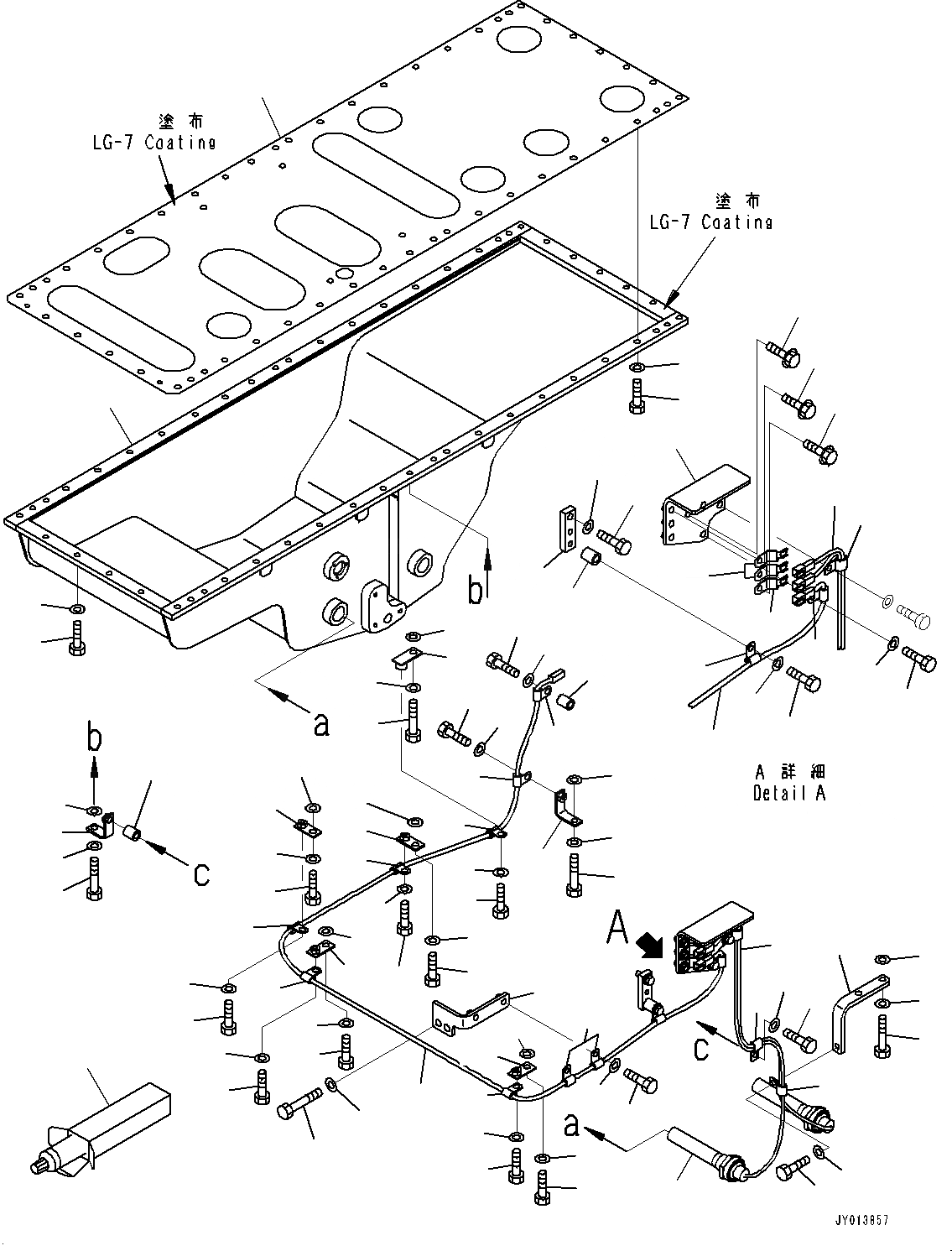 塗布
LG-7 Coating

塗布
LG-7 Coating

b

a

b

c

A 詳細
Detail A

A

c

a

JY013857