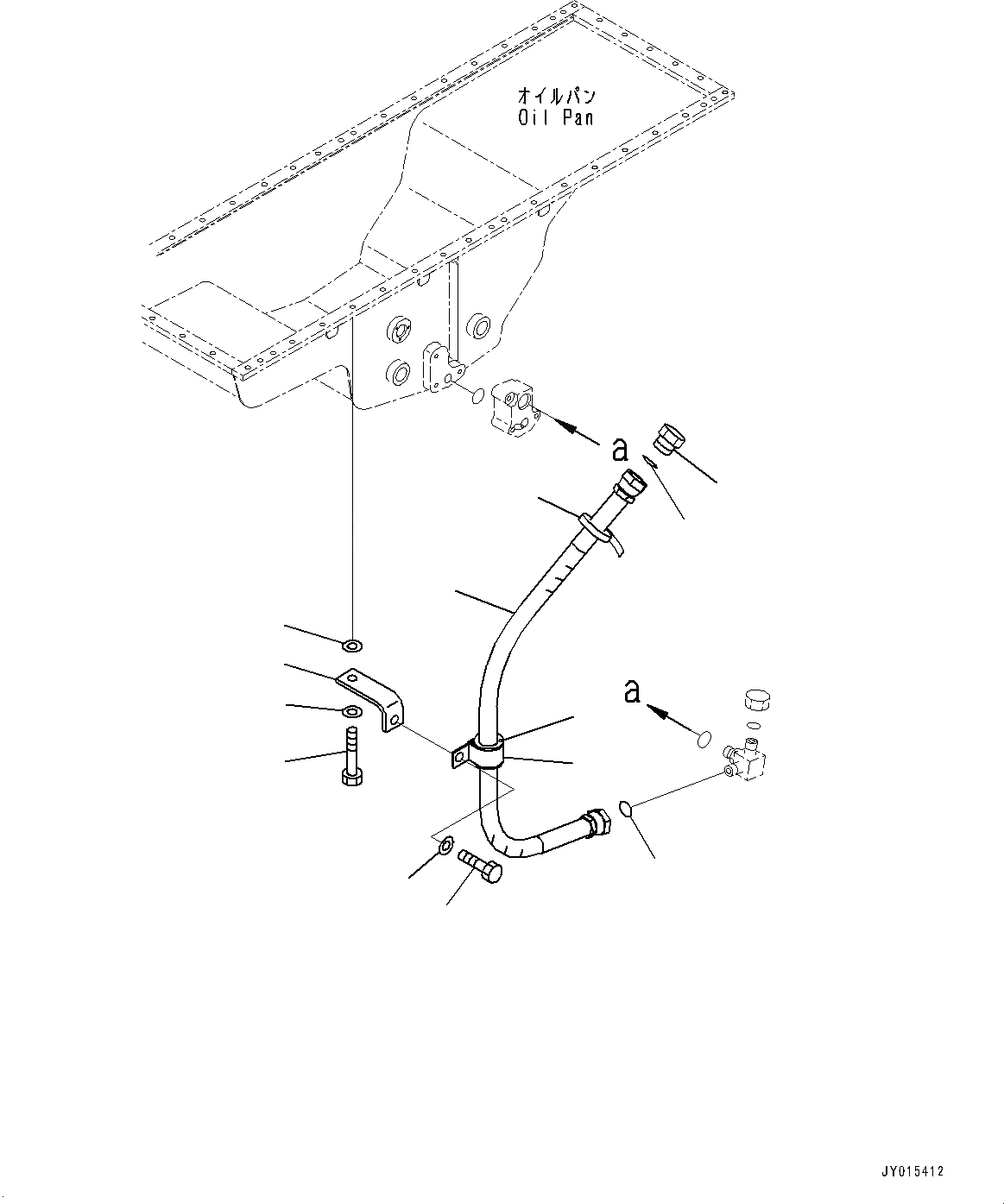 オイルパン
Oil Pan

a

a

JY015412