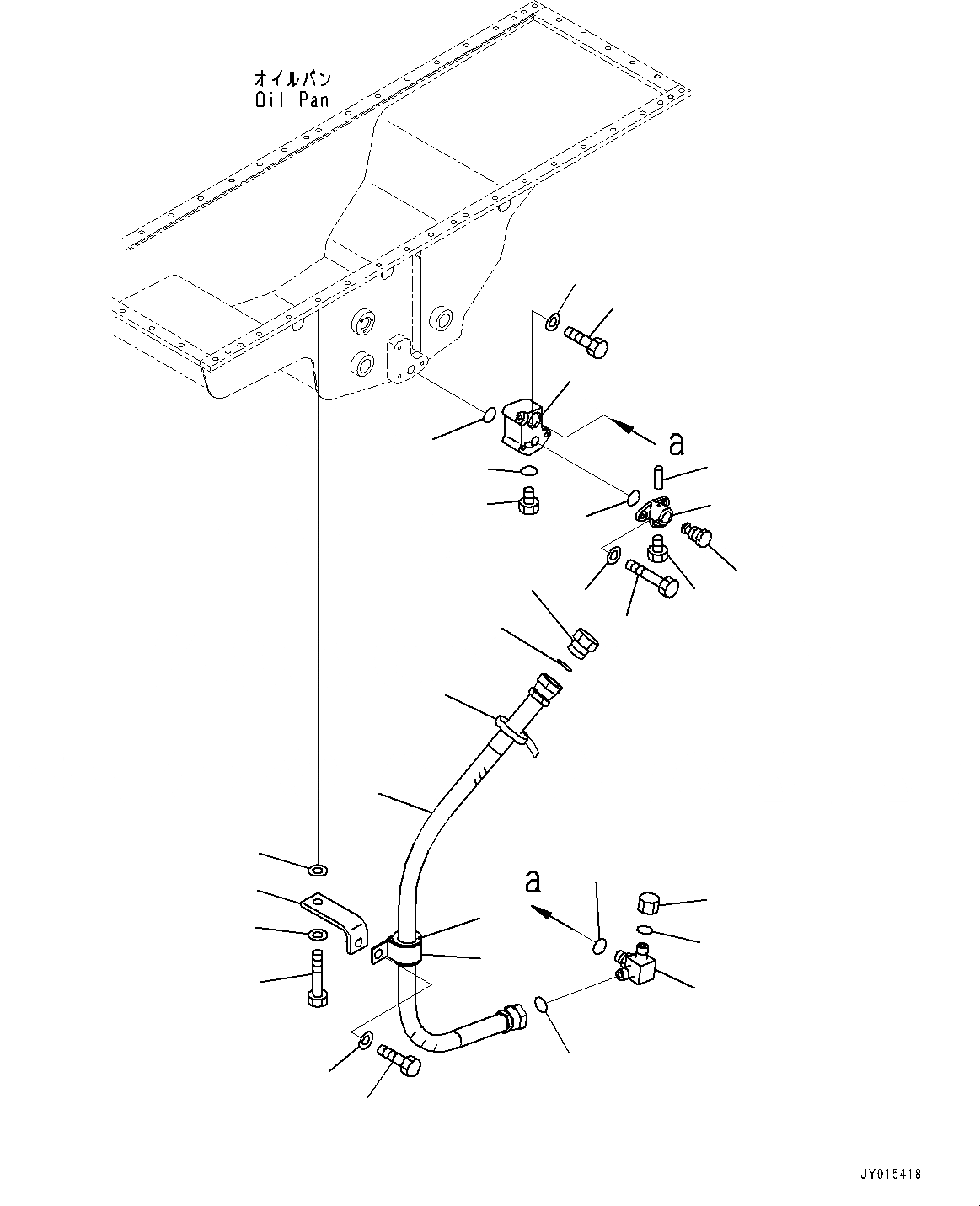 オイルパン
Oil Pan

a

a

JY015418