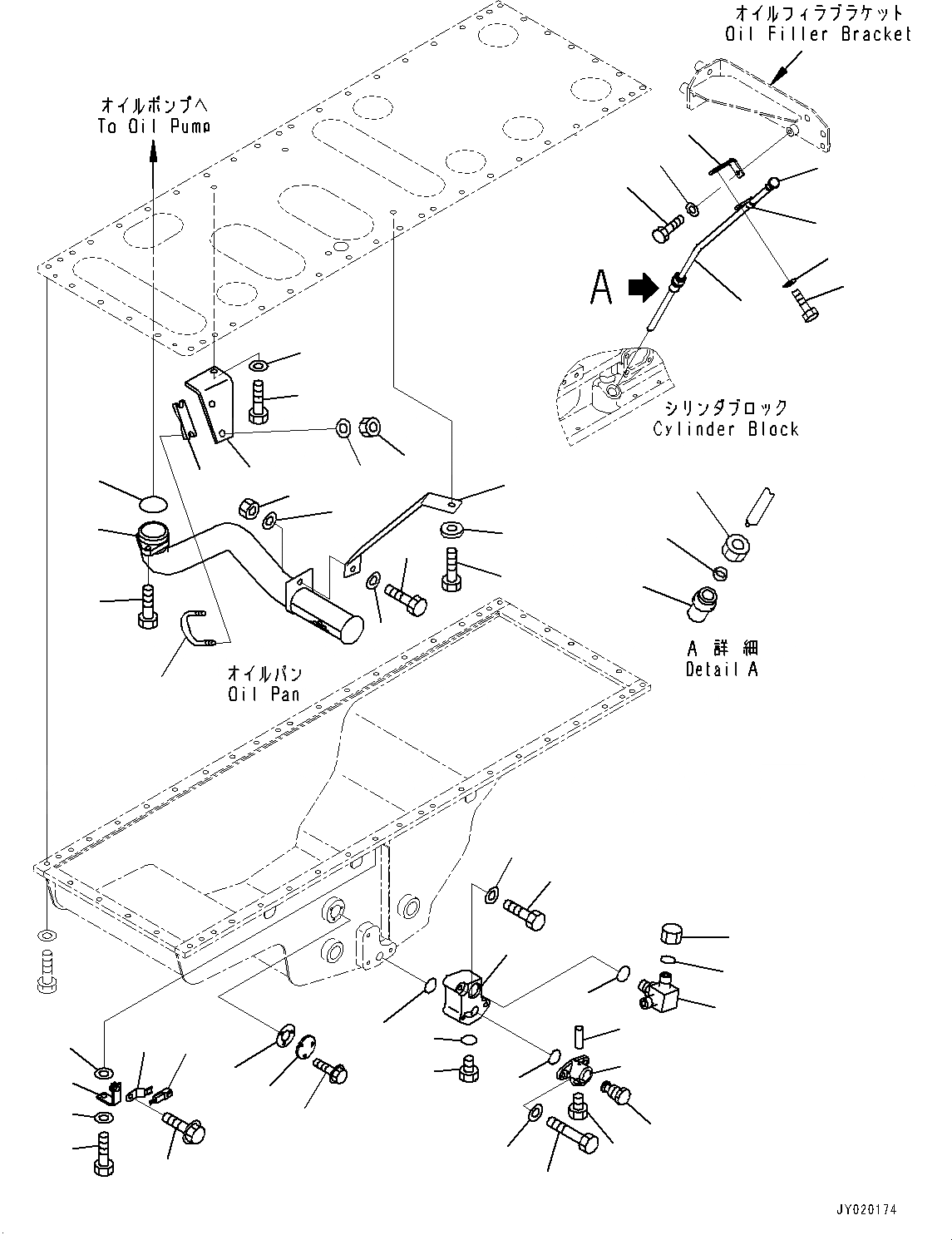 オイルフィラブラケット
Oil Filler Bracket

オイルポンプへ
To Oil Pump

A

シリンダブロック
Cylinder Block

A 詳細
Detail A

オイルパン
Oil Pan

JY020174