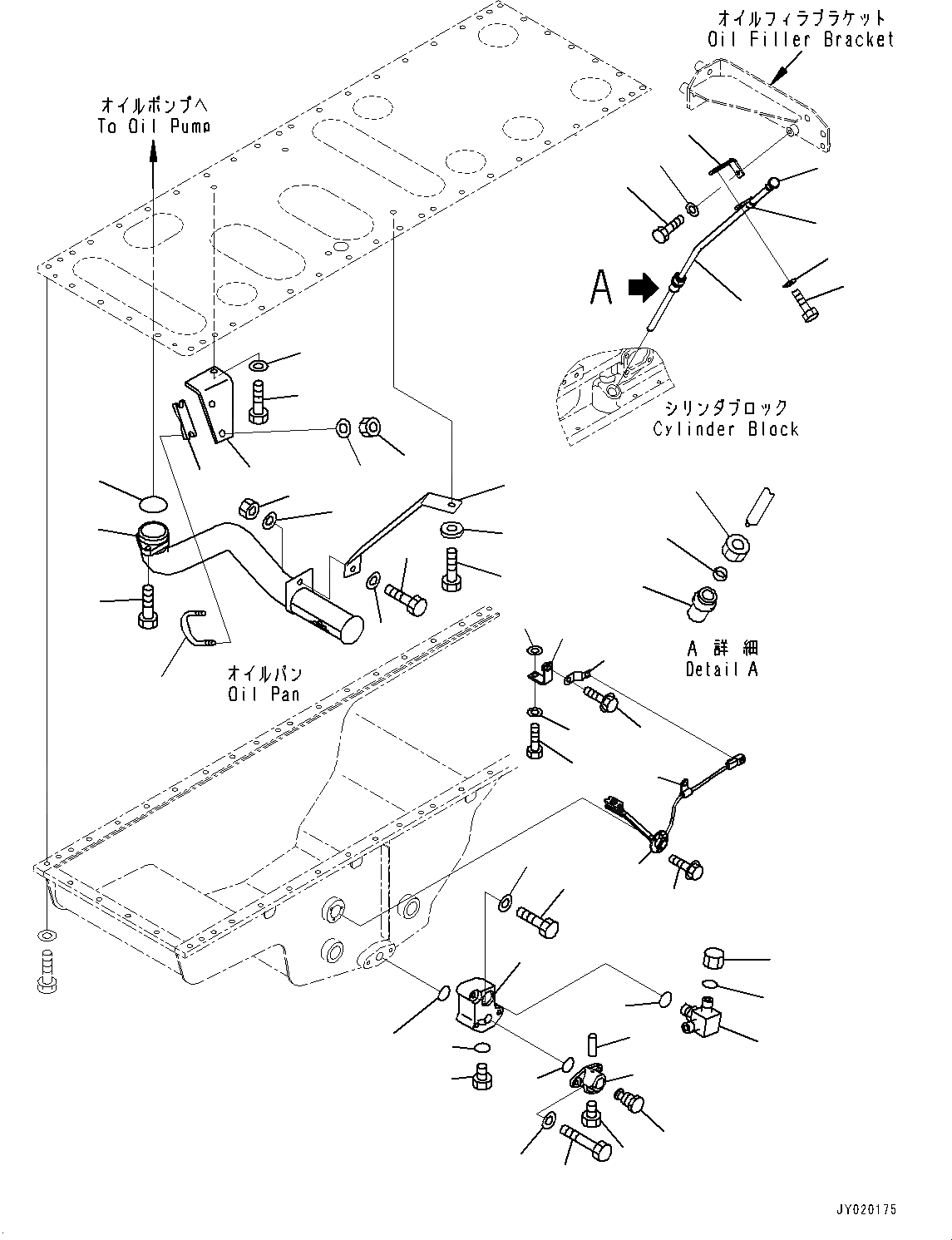 オイルフィラブラケット
Oil Filler Bracket

オイルポンプへ
To Oil Pump

A

シリンダブロック
Cylinder Block

A 詳細
Detail A

オイルパン
Oil Pan

JY020175