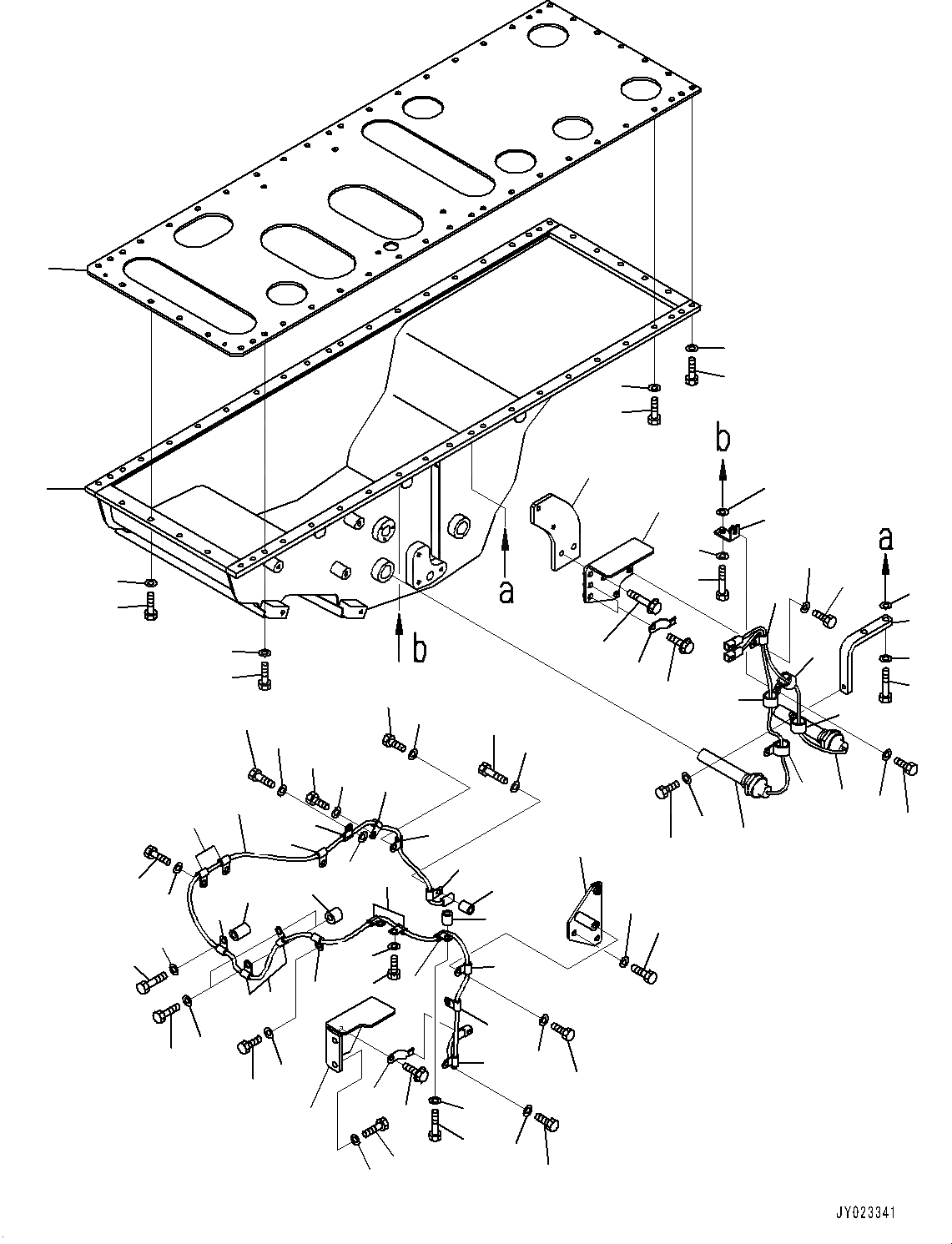 b
a
a
b
JY023341