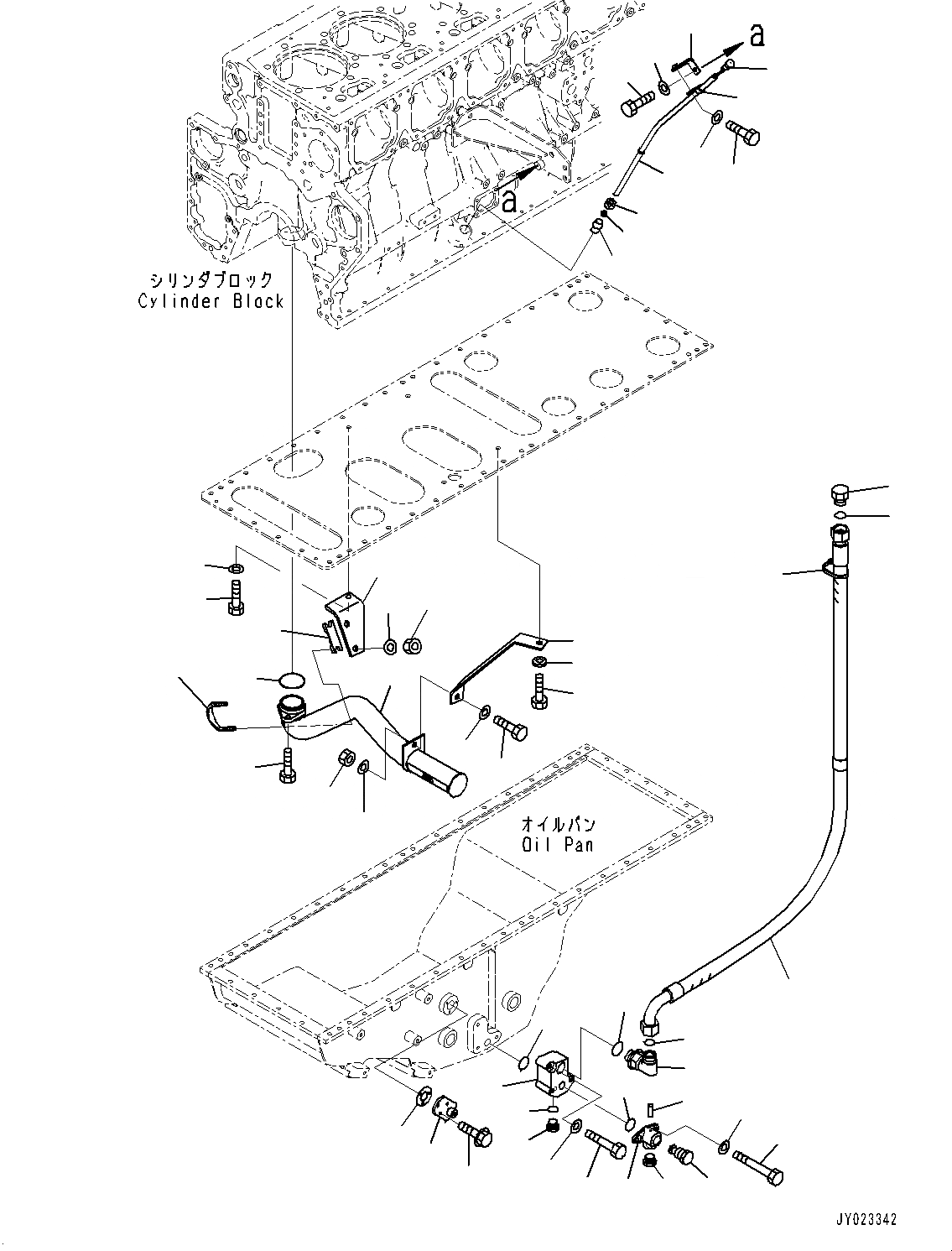 a

a

シリンダブロック
Cylinder Block

オイルパン
Oil Pan

JY023342