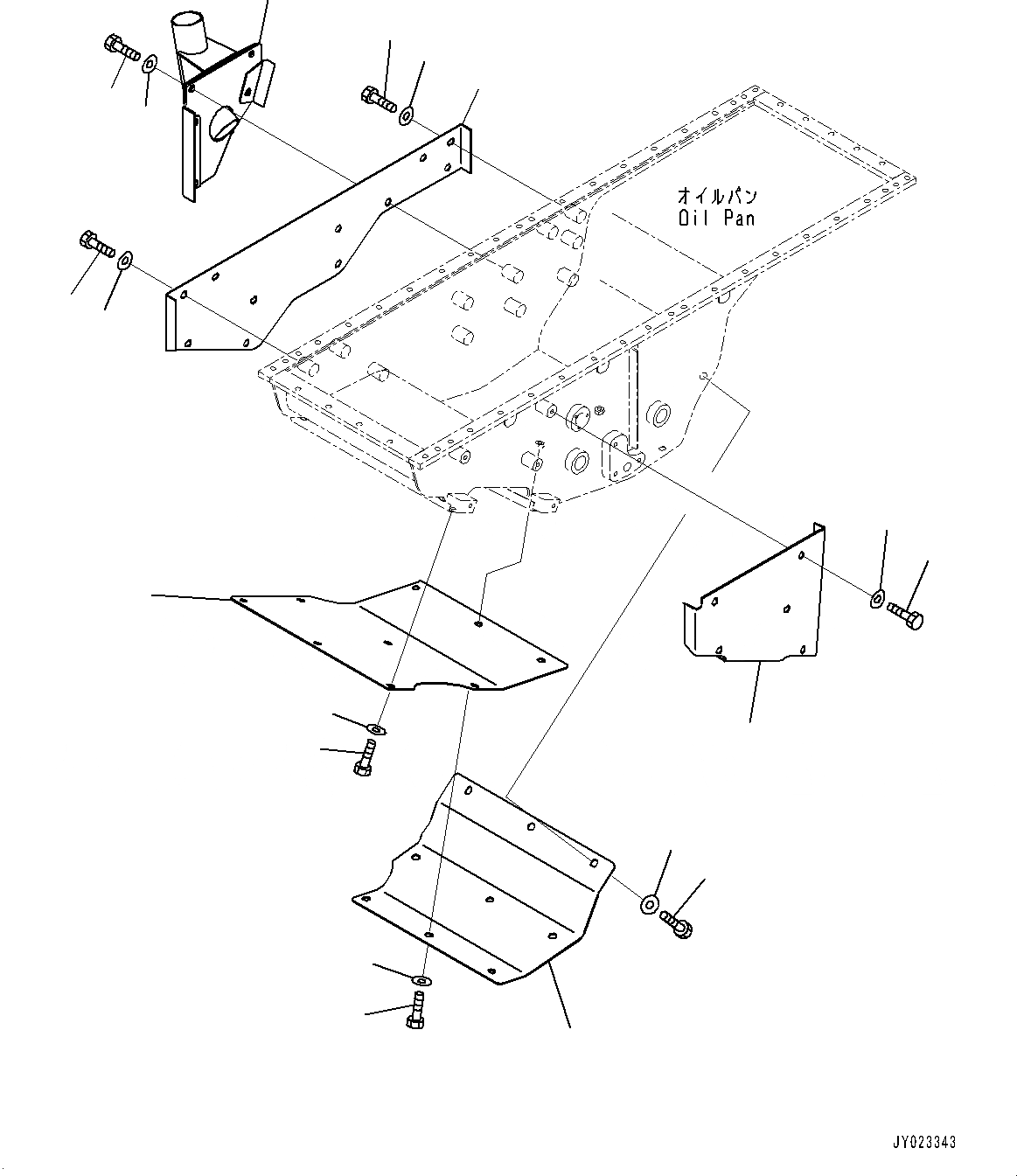 オイルパン
Oil Pan

JY023343