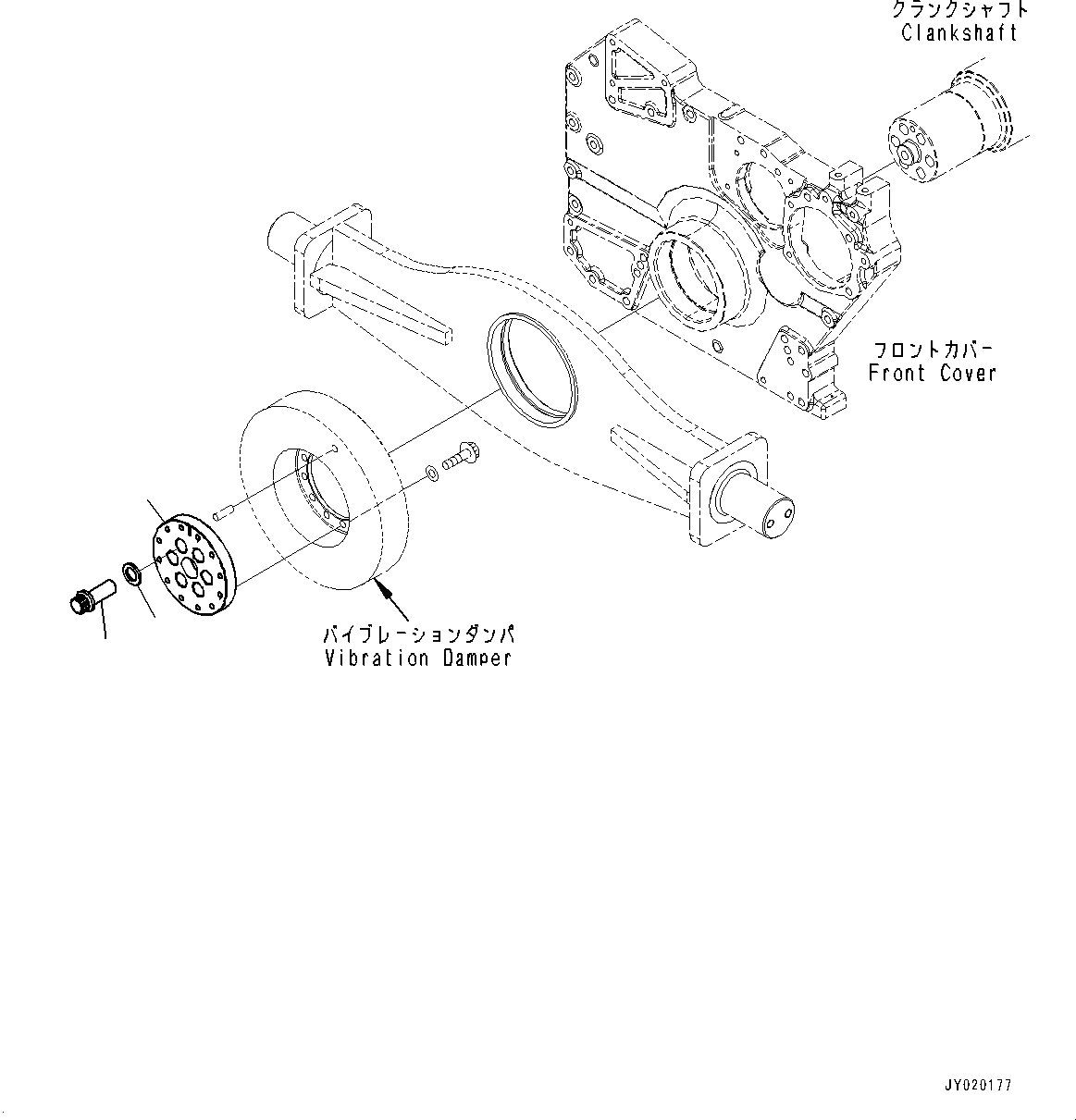 クランクシャフト
Clankshaft

フロントカバー
Front Cover

バイブレーションダンパ
Vibration Damper

JY020177