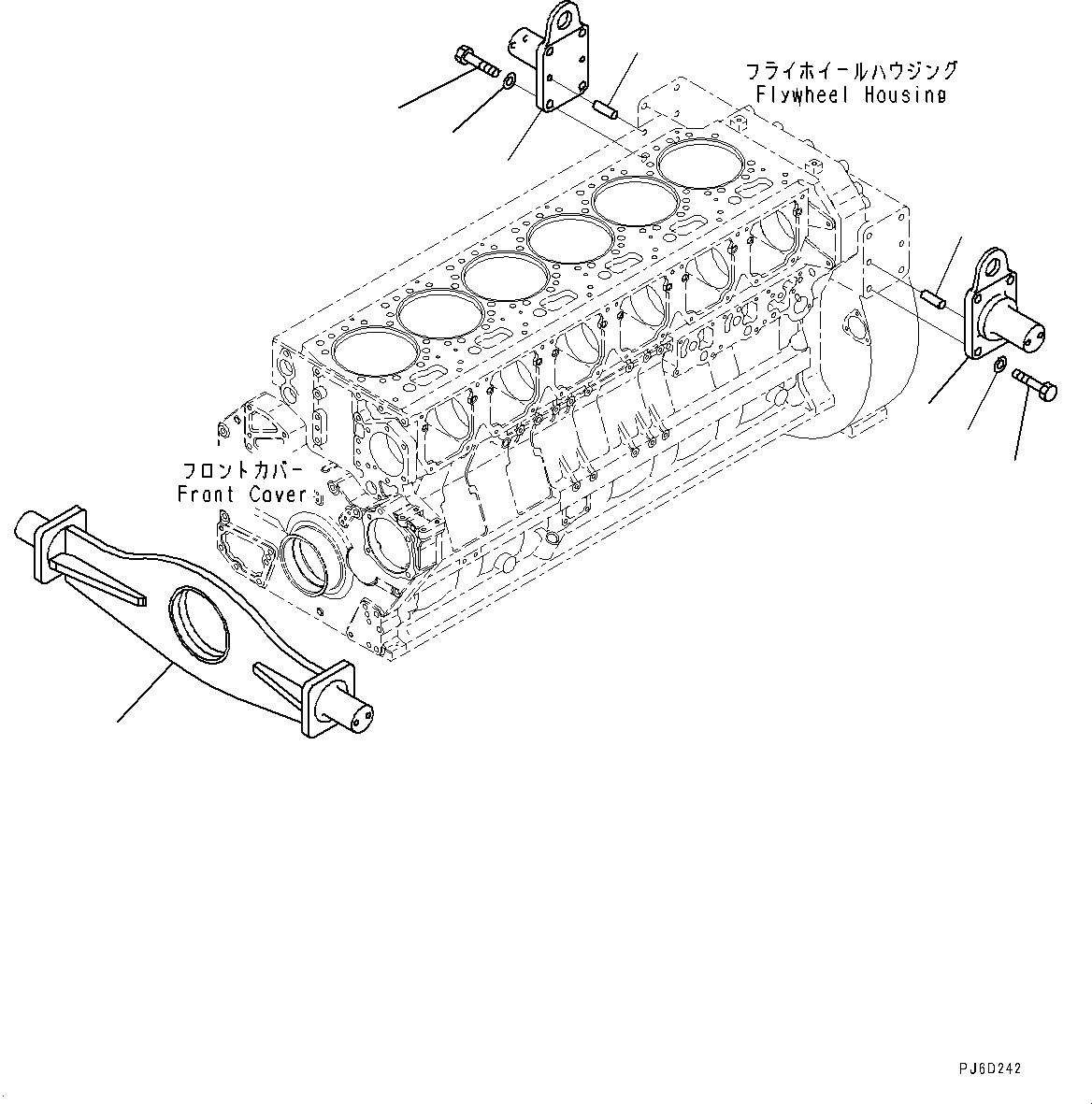 フライホイールハウジング
Flywheel Housing

フロントカバー
Front Cover

PJ6D242