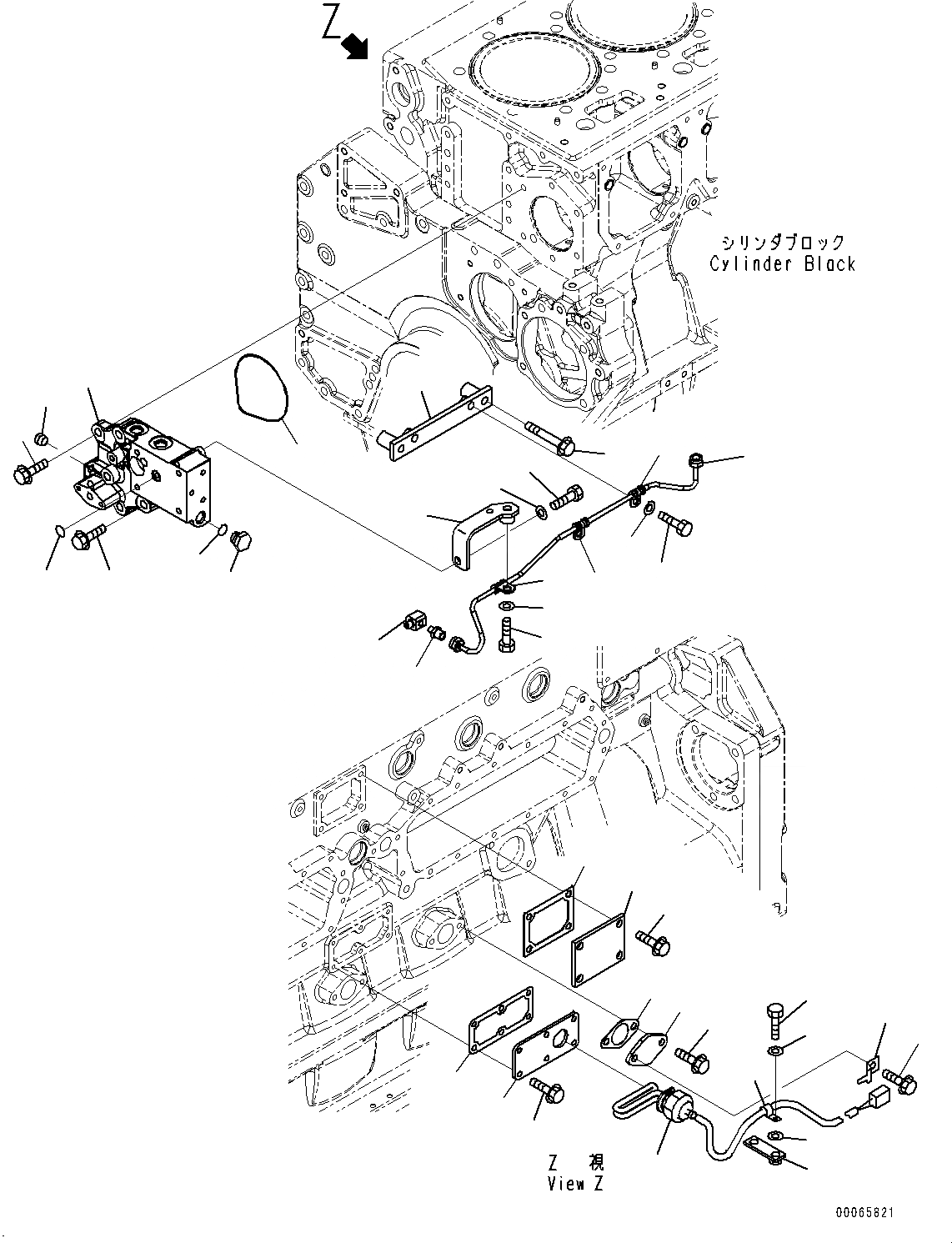 Z

シリンダブロック
Cylinder Black

Z 視
View Z

00065821