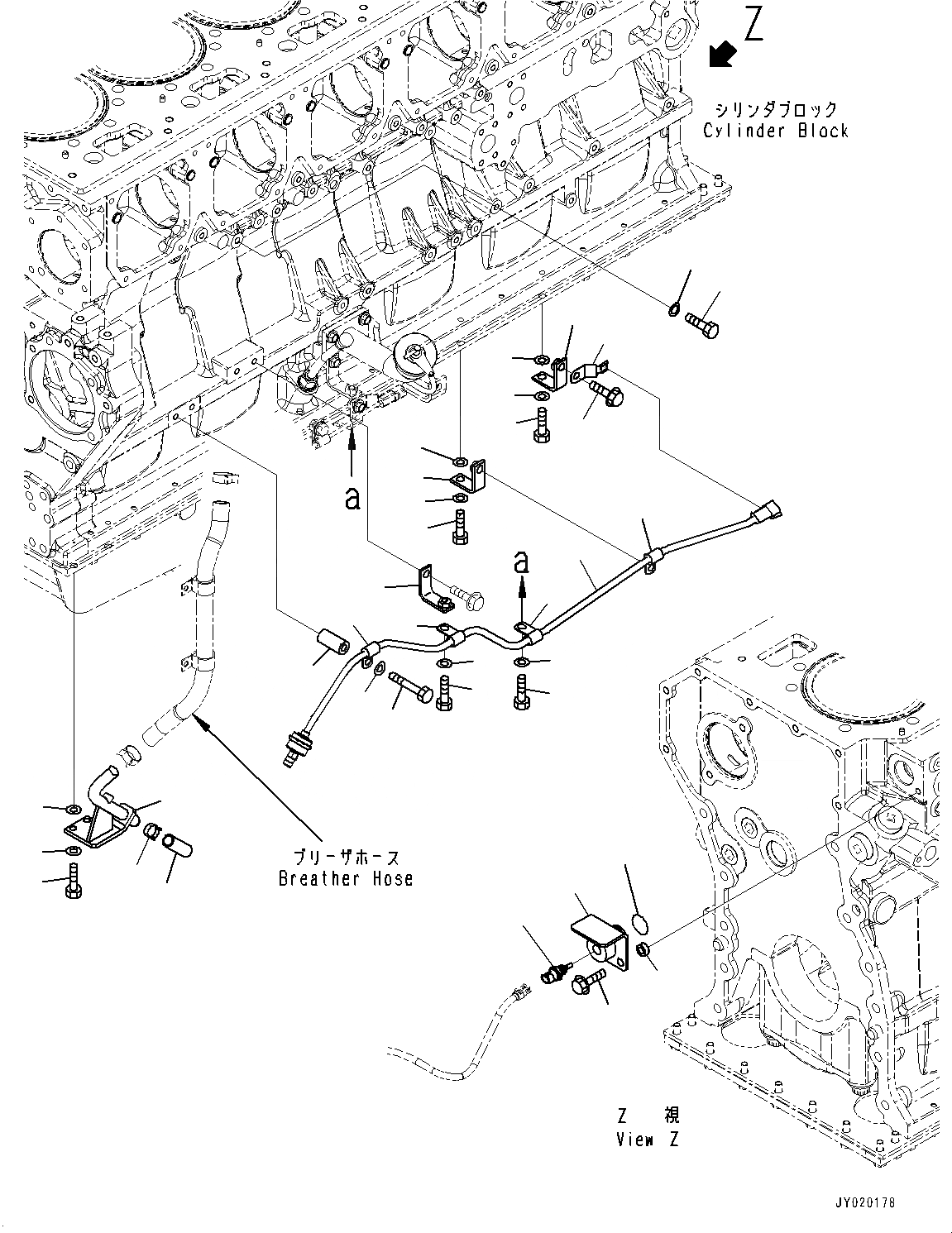 Z

シリンダブロック
Cylinder Block

a

a

ブリーザホース
Breather Hose

Z 視
View Z

JY020178