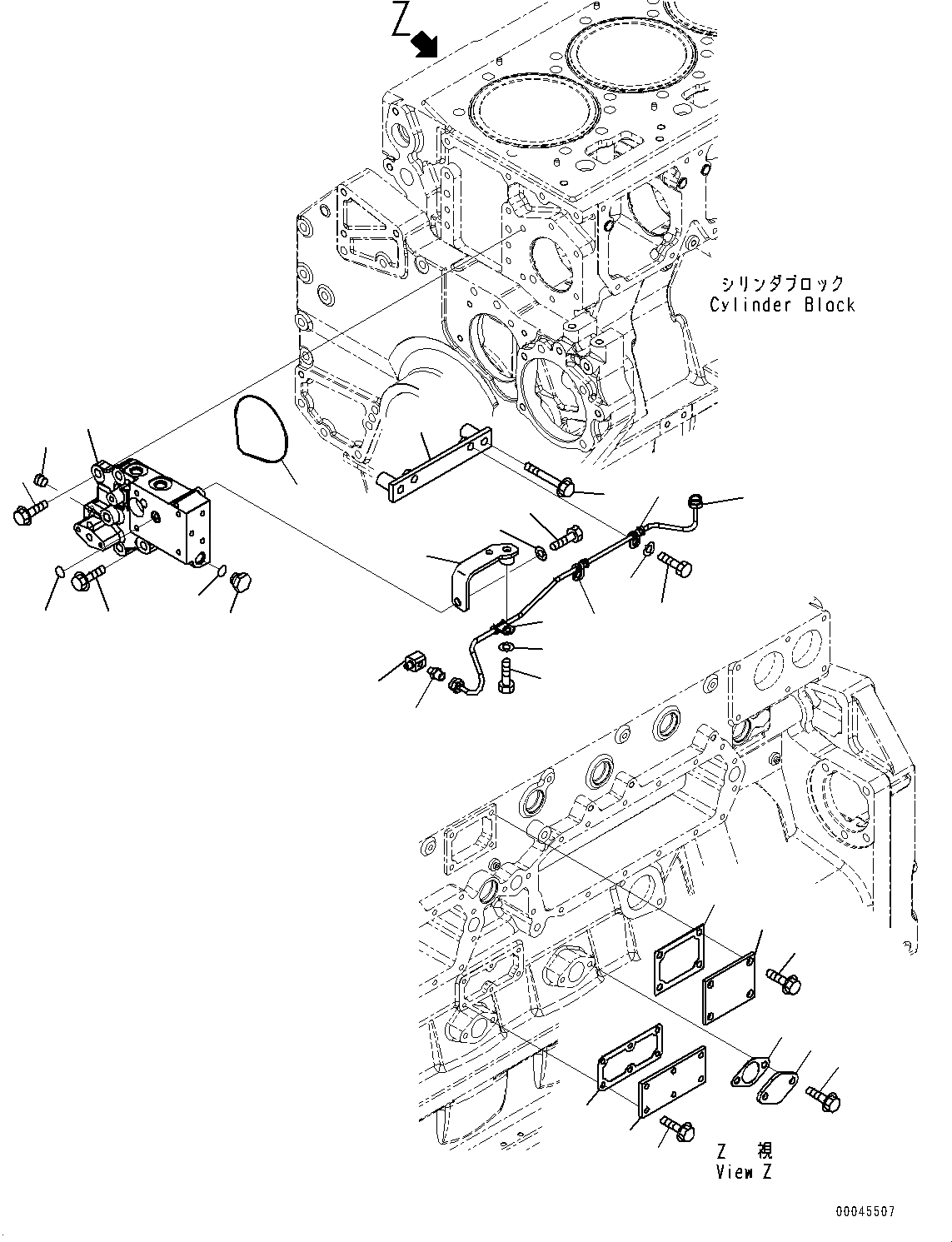 Z

シリンダブロック
Cylinder Block

Z 視
View Z

00045507