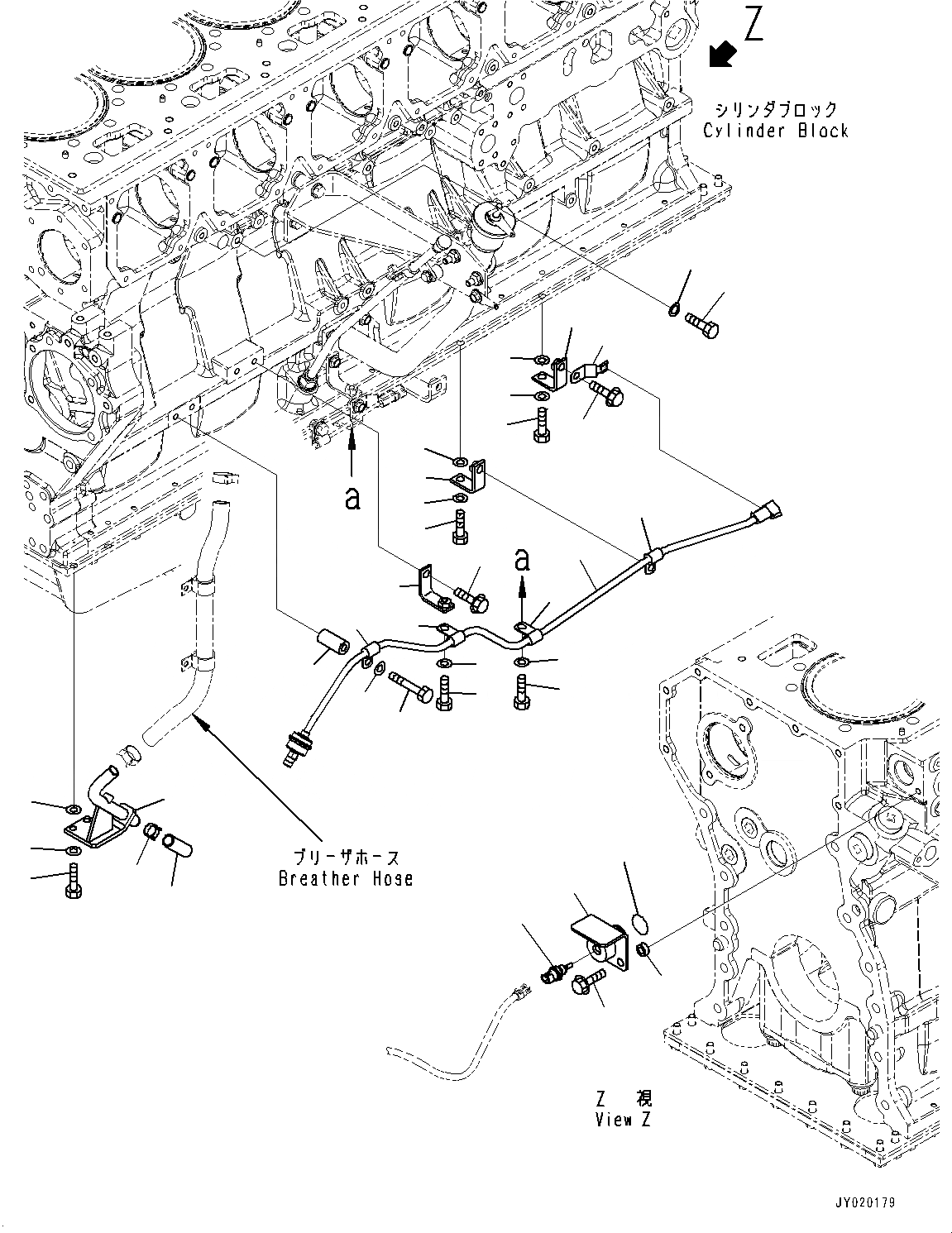 Z

シリンダブロック
Cylinder Block

a

a

ブリーザホース
Breather Hose

Z 視
View Z

JY020179