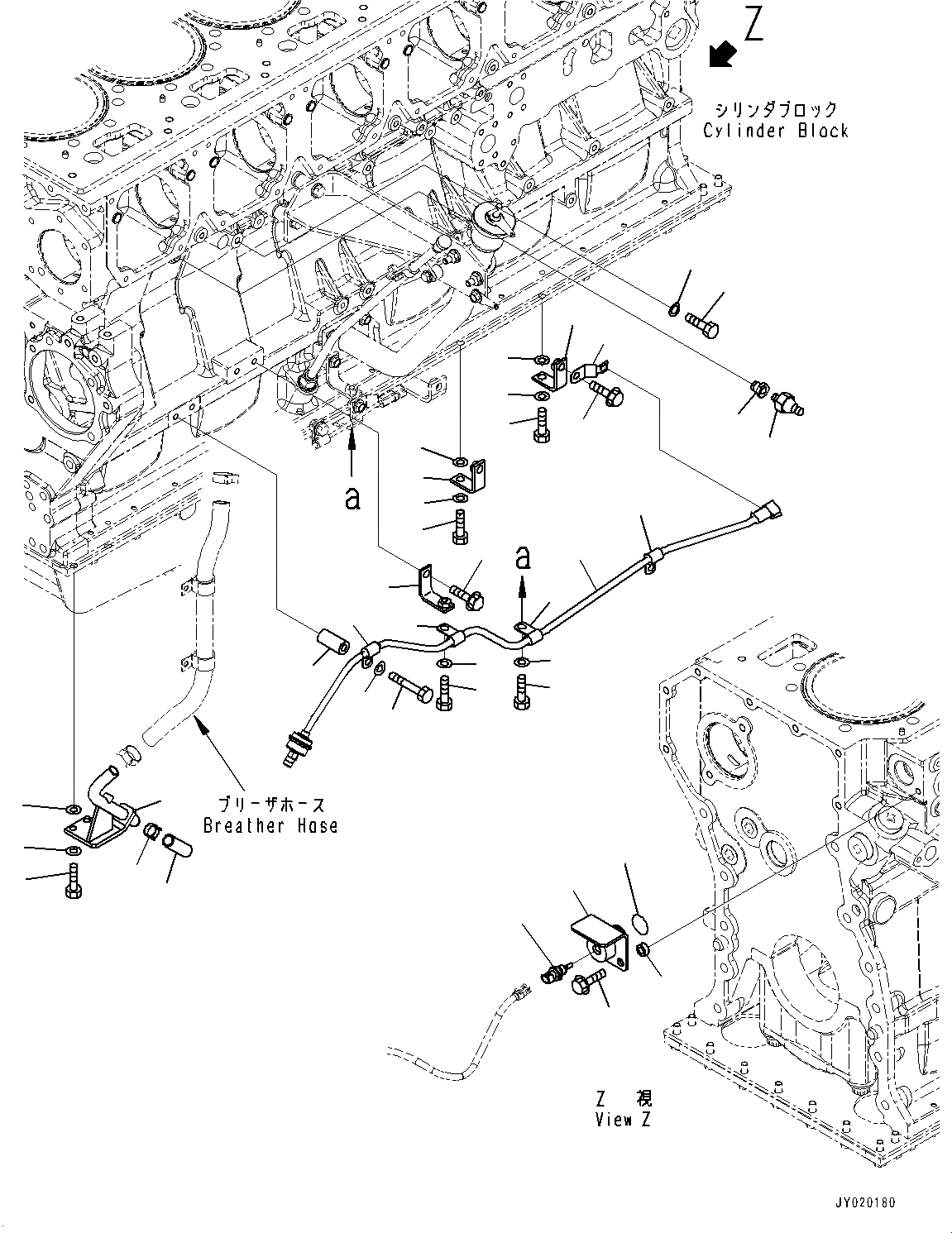 Z

シリンダブロック
Cylinder Block

a

a

ブリーザホース
Breather Hose

Z 視
View Z

JY020180