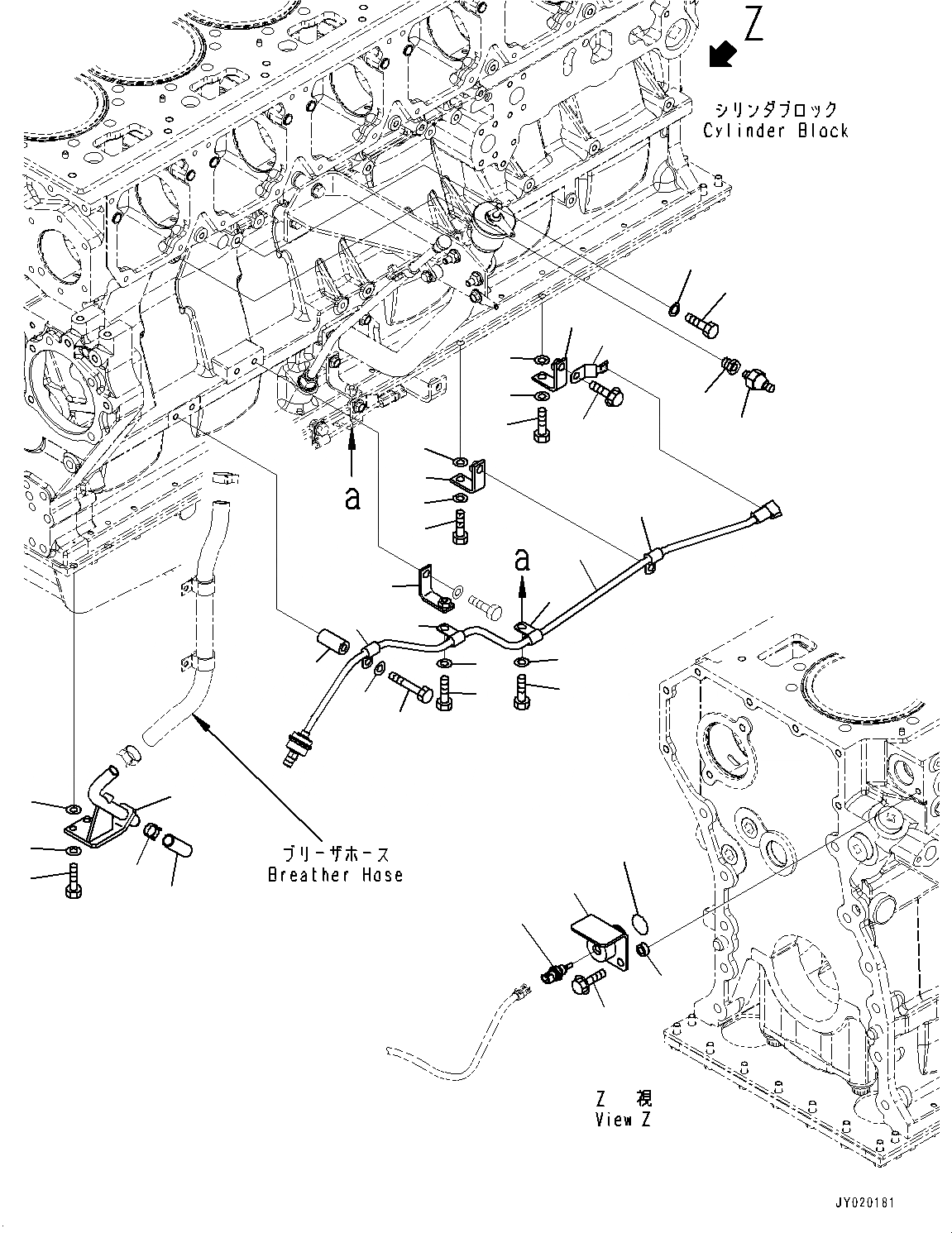 Z

シリンダブロック
Cylinder Block

a

a

ブリーザホース
Breather Hose

Z 視
View Z

JY020181