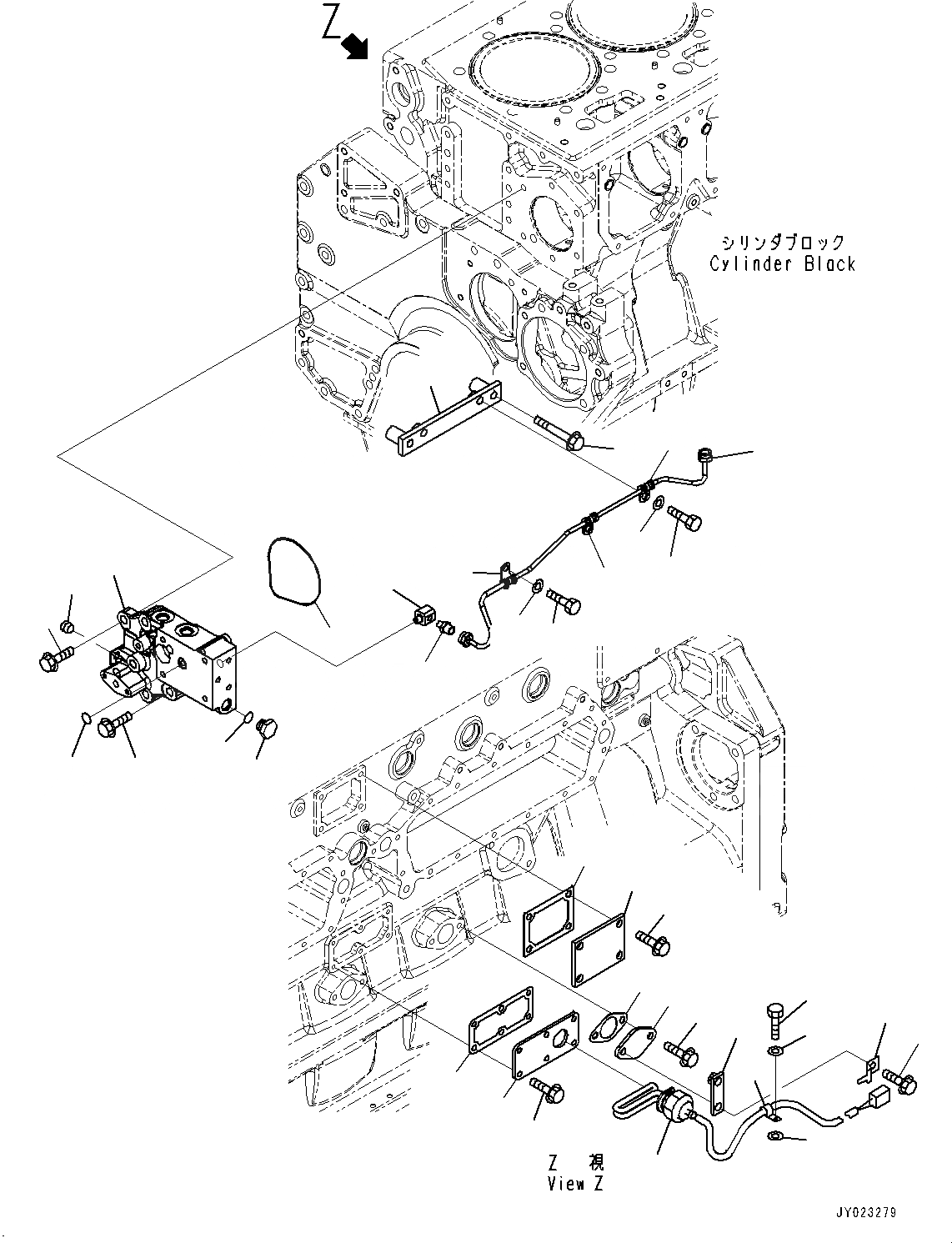 Z

シリンダブロック
Cylinder Black

Z 視
View Z

JY023279