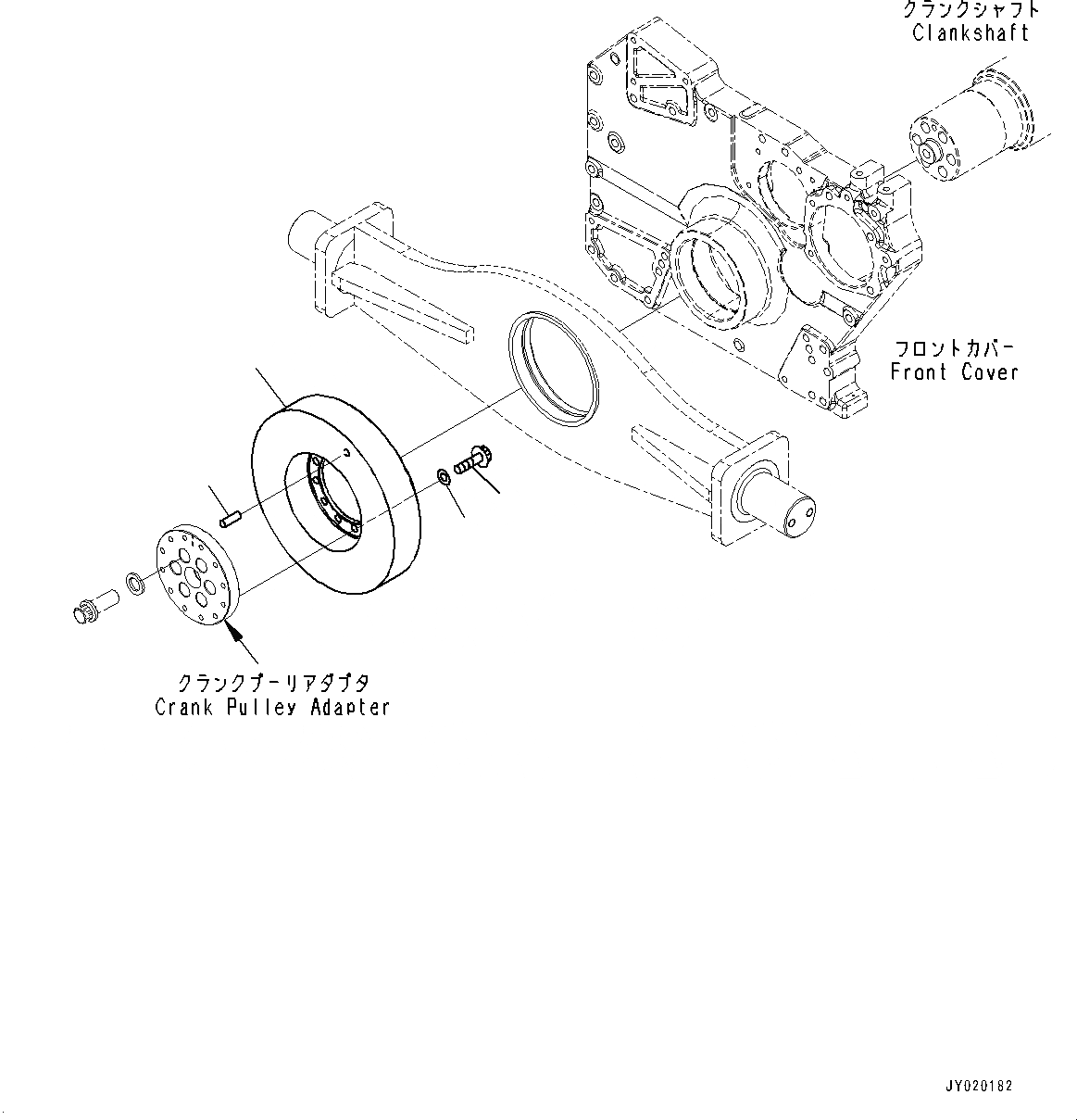 クランクシャフト
Clankshaft

フロントカバー
Front Cover

クランクプーリアダプタ
Crank Pulley Adapter

JY020182