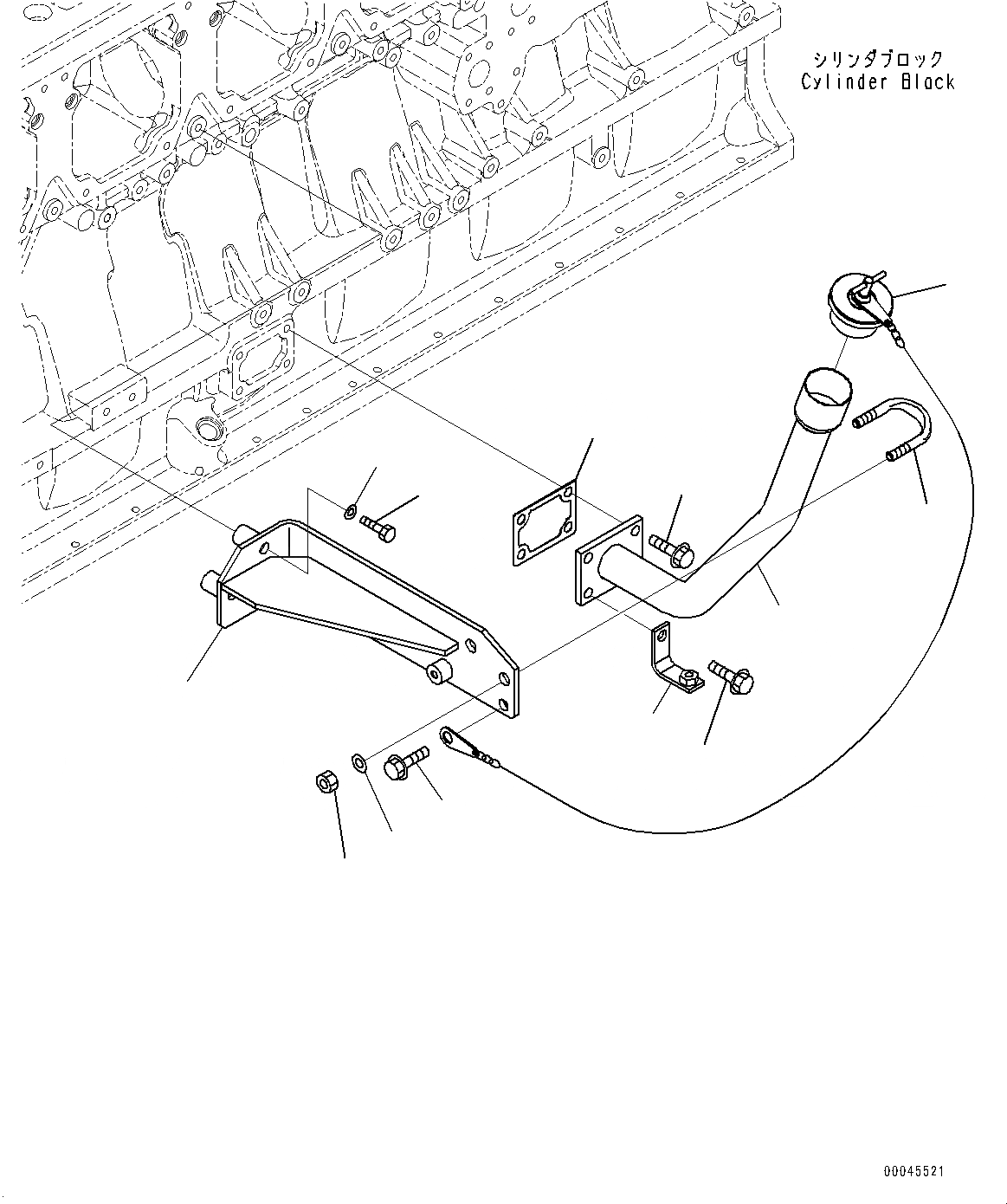 シリンダブロック
Cylinder Black

00045521